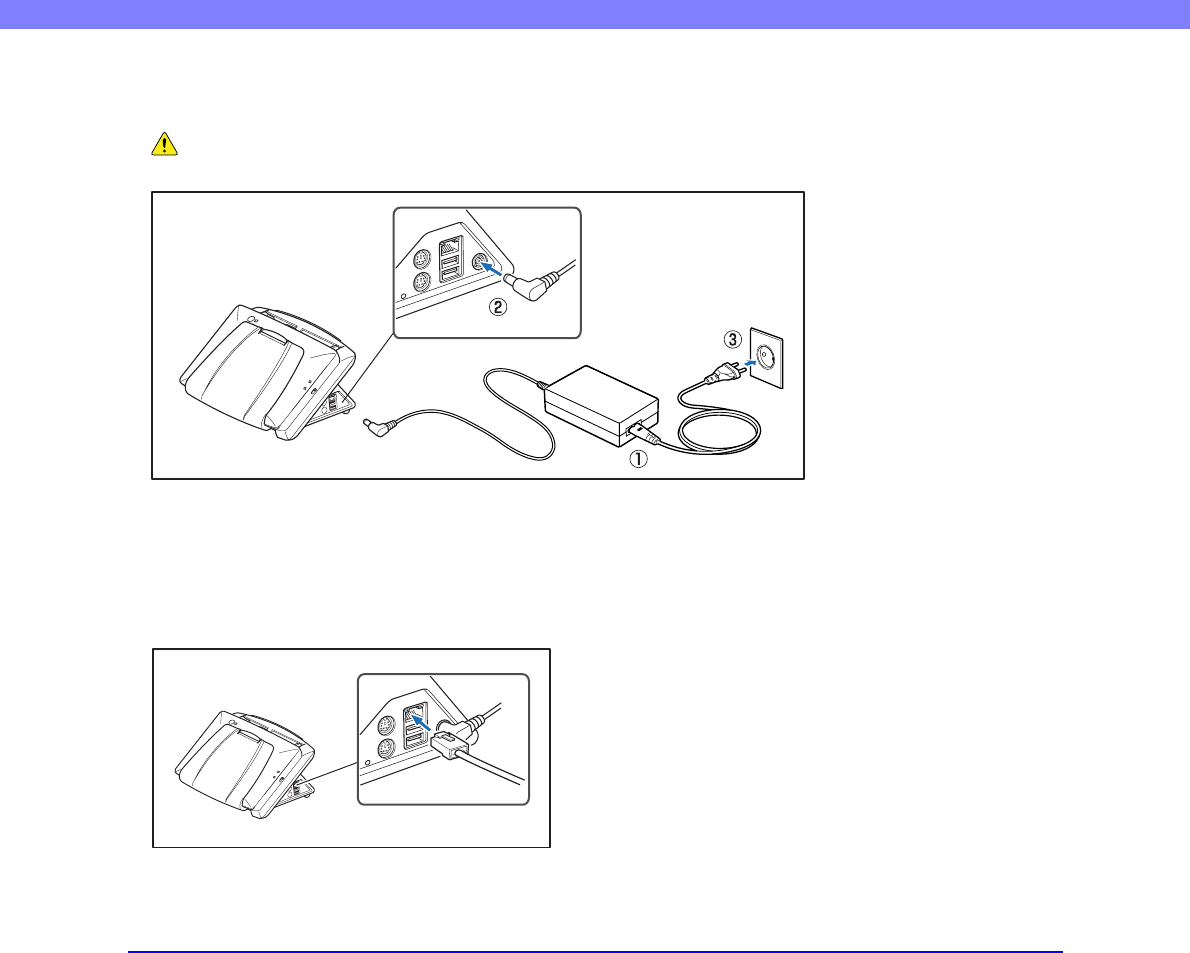 ②

③

①