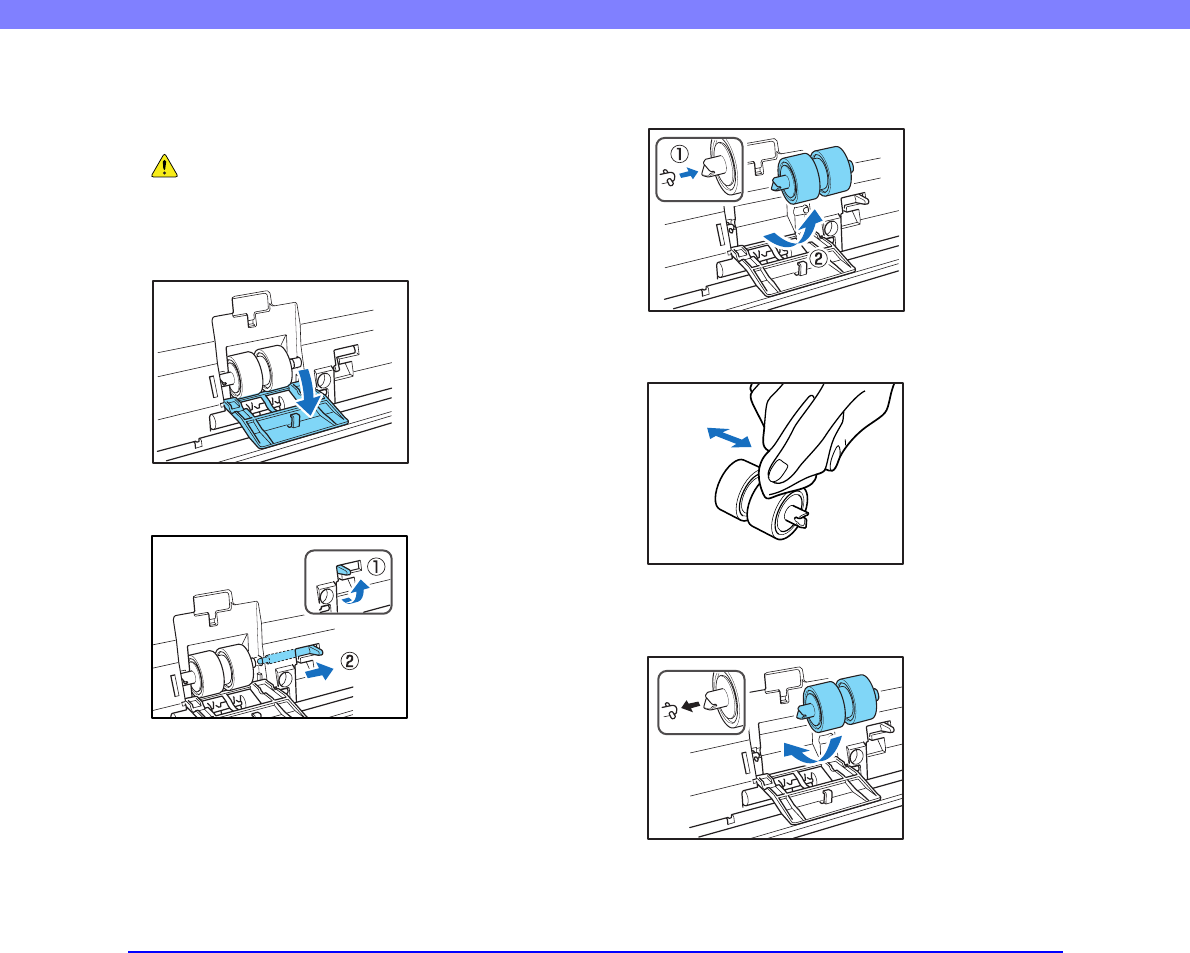 ①

②

①

②