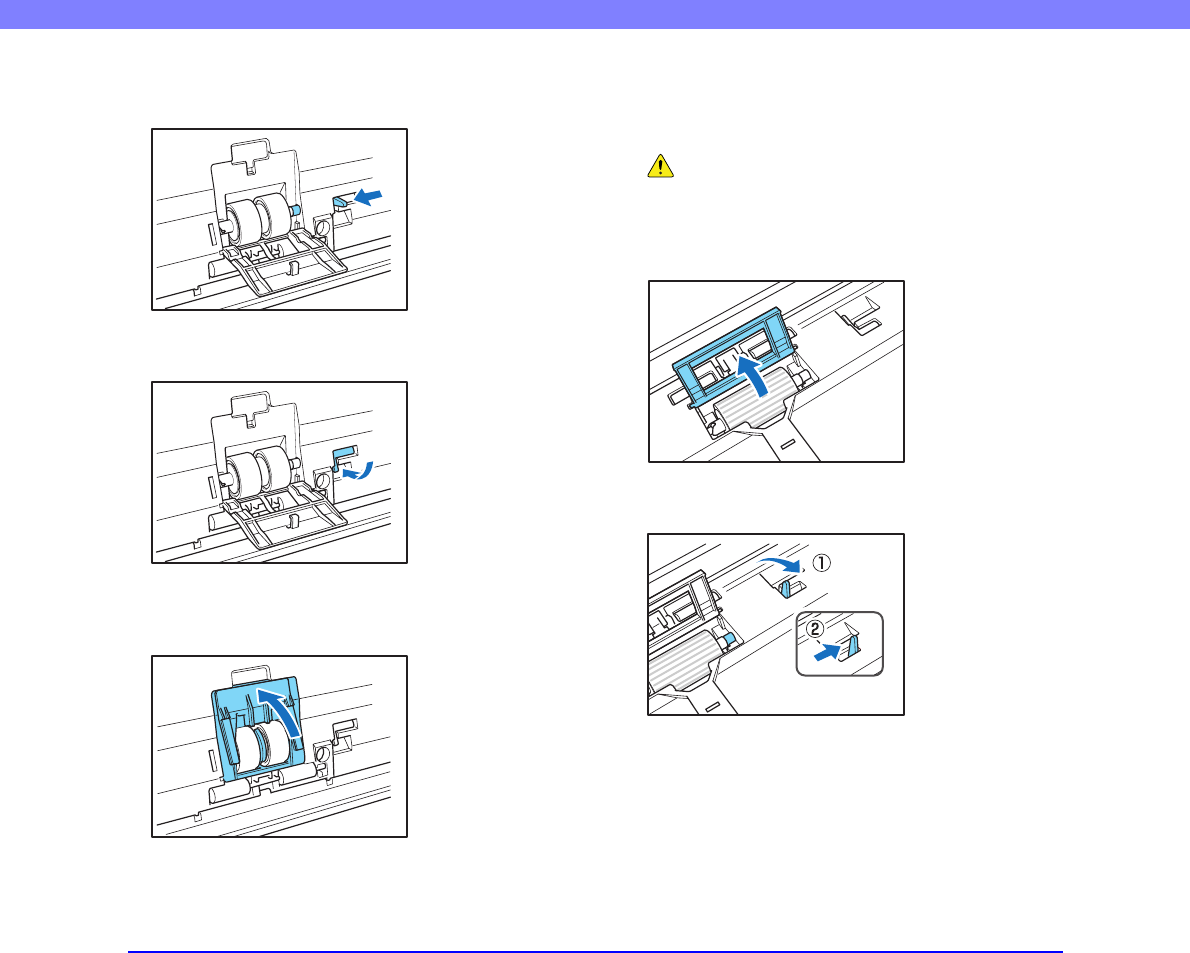 ①

②