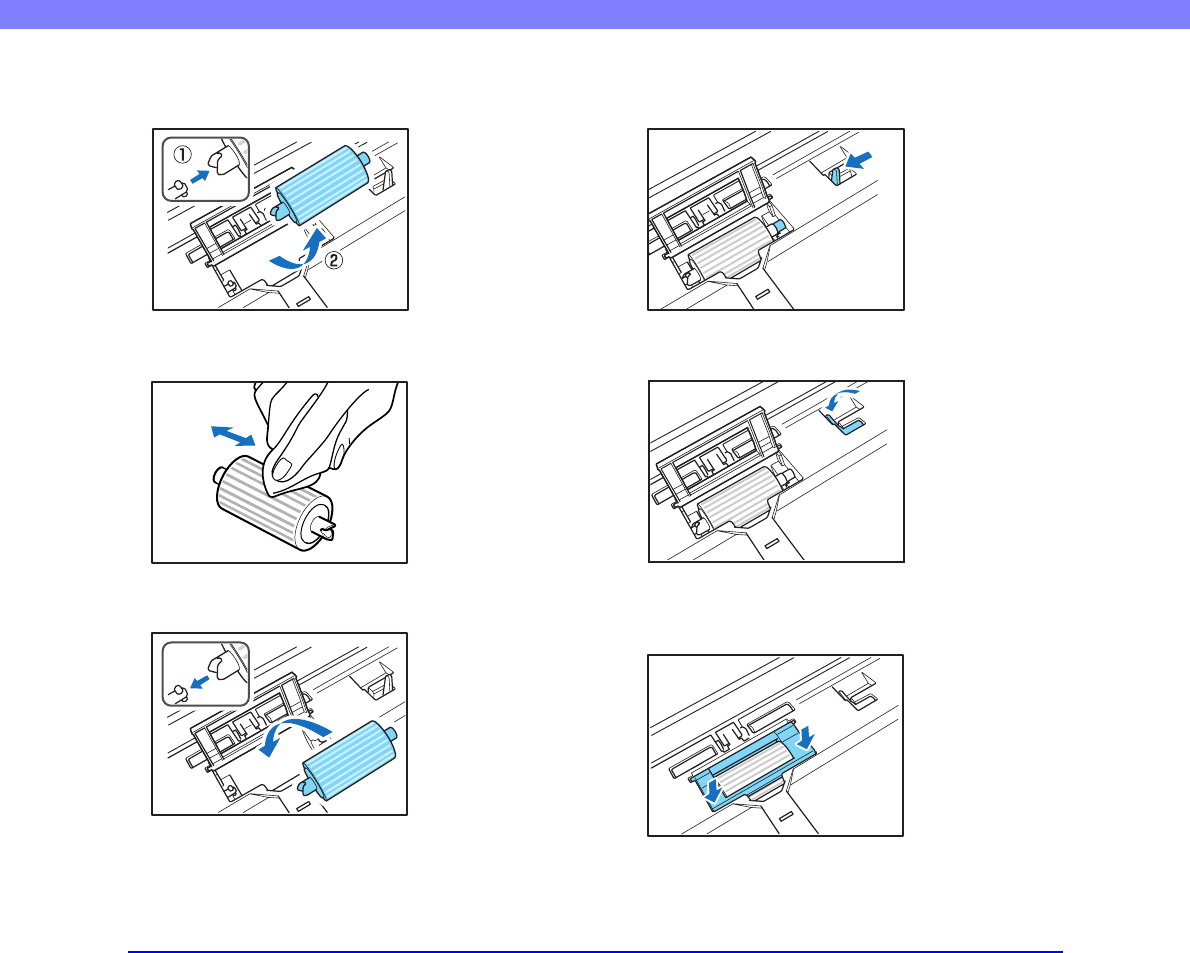 ①
②