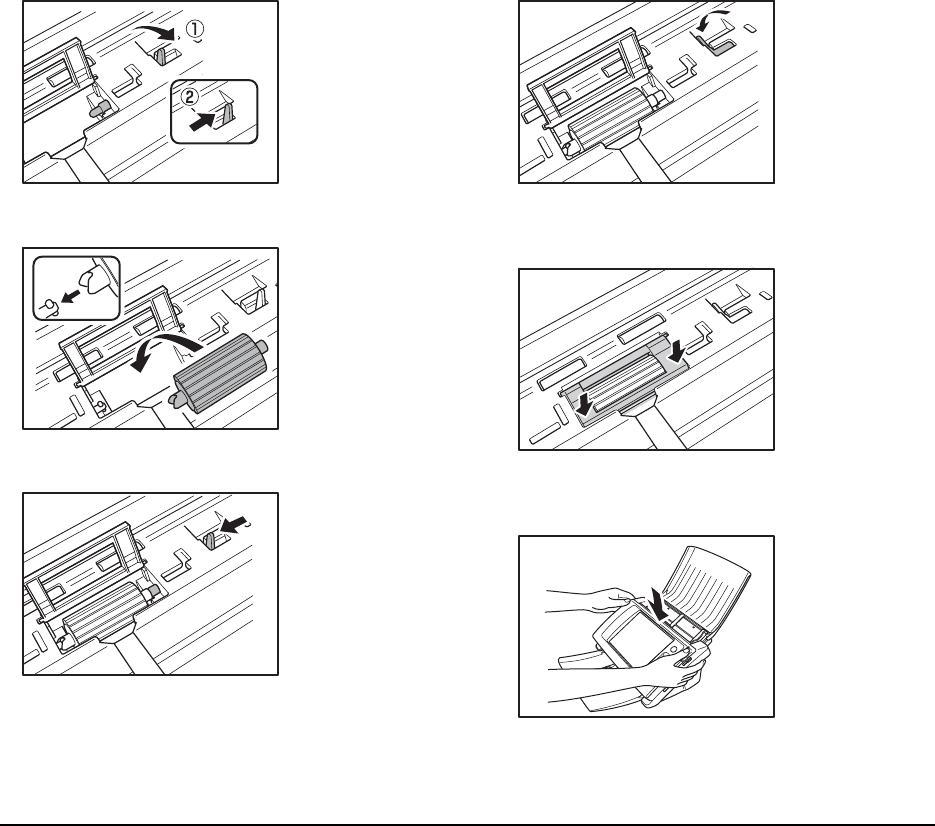 ①
②