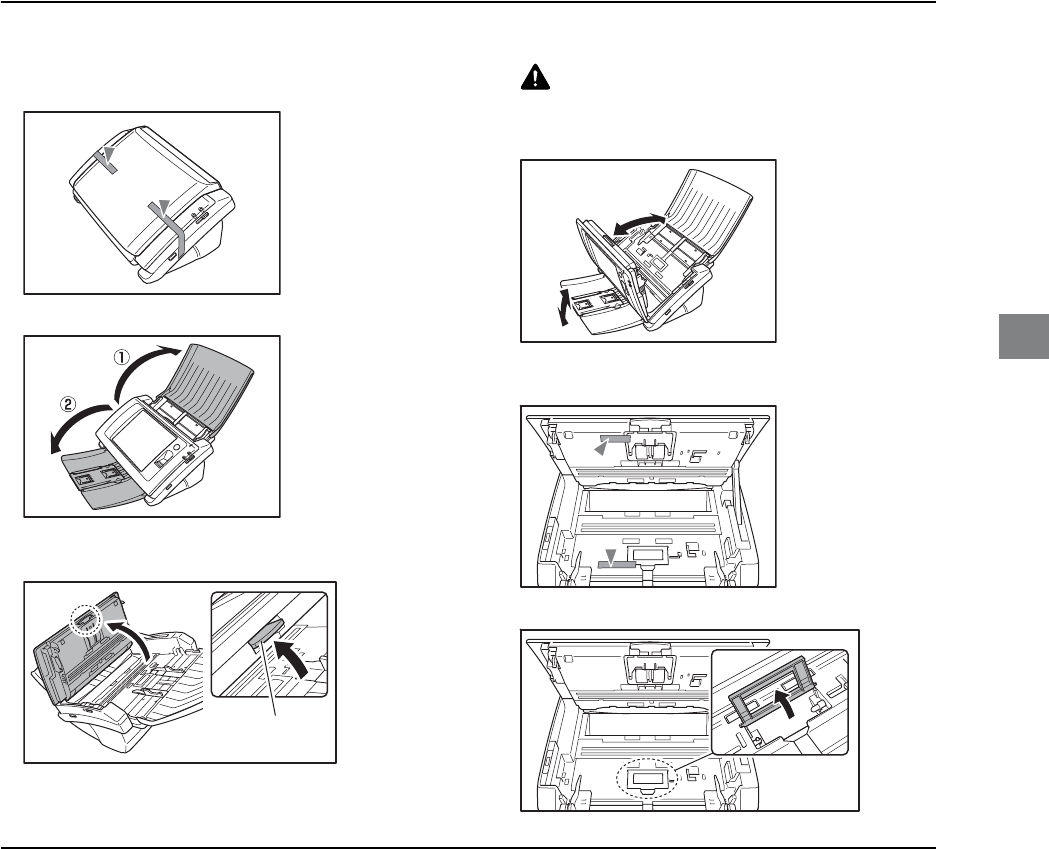 ①

②