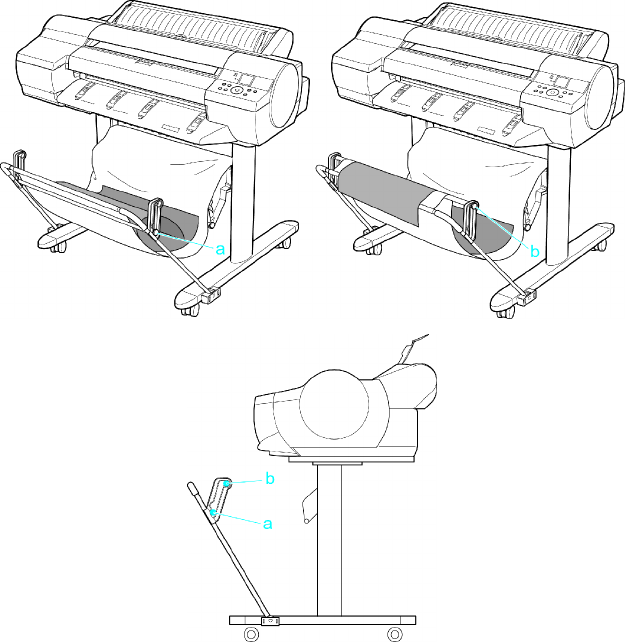 a

b

b

a