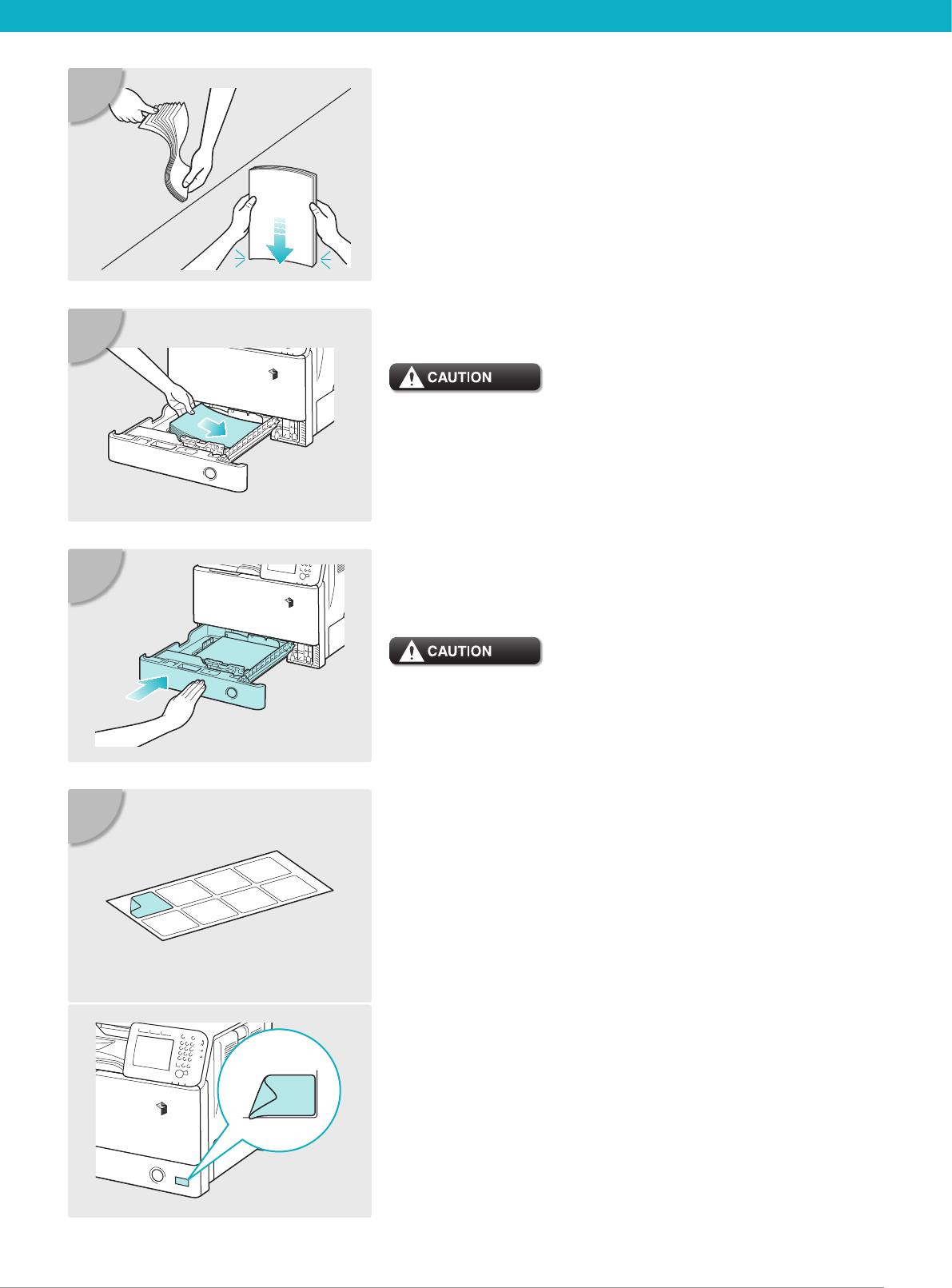 CAUTION

CAUTION