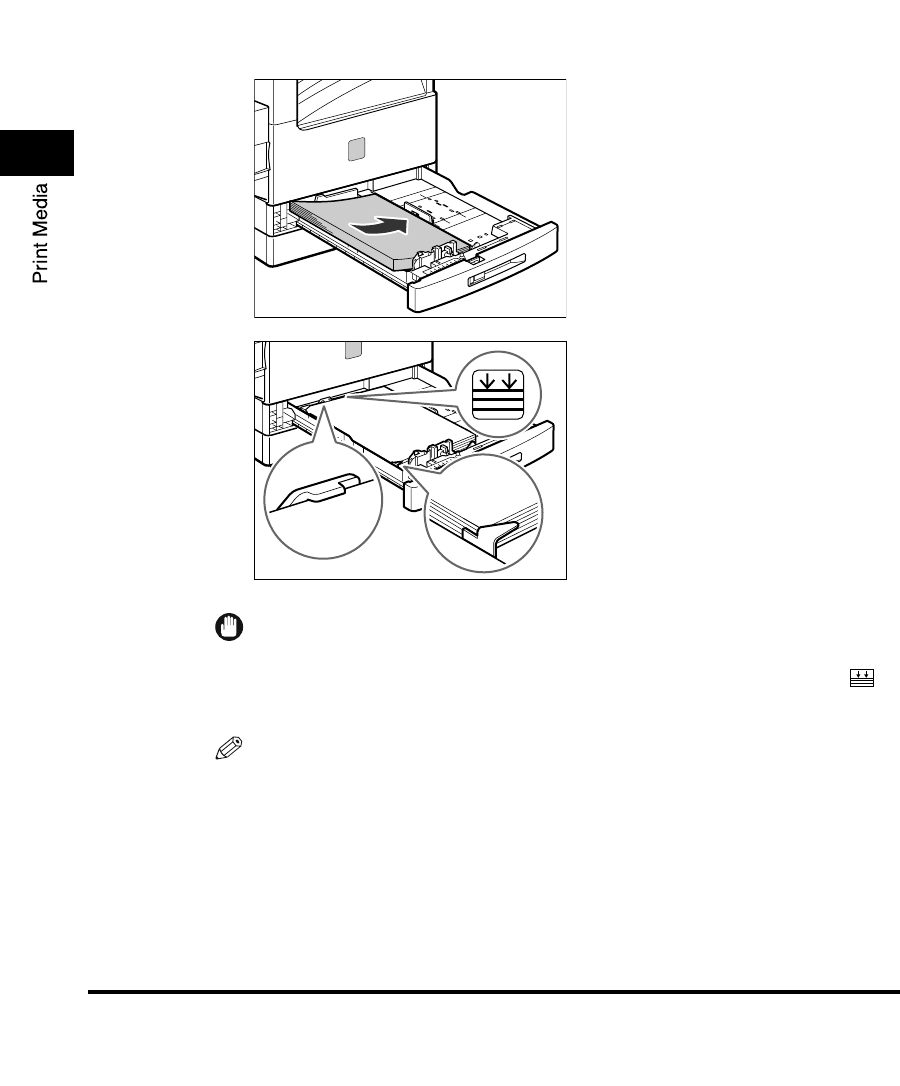 Print Media