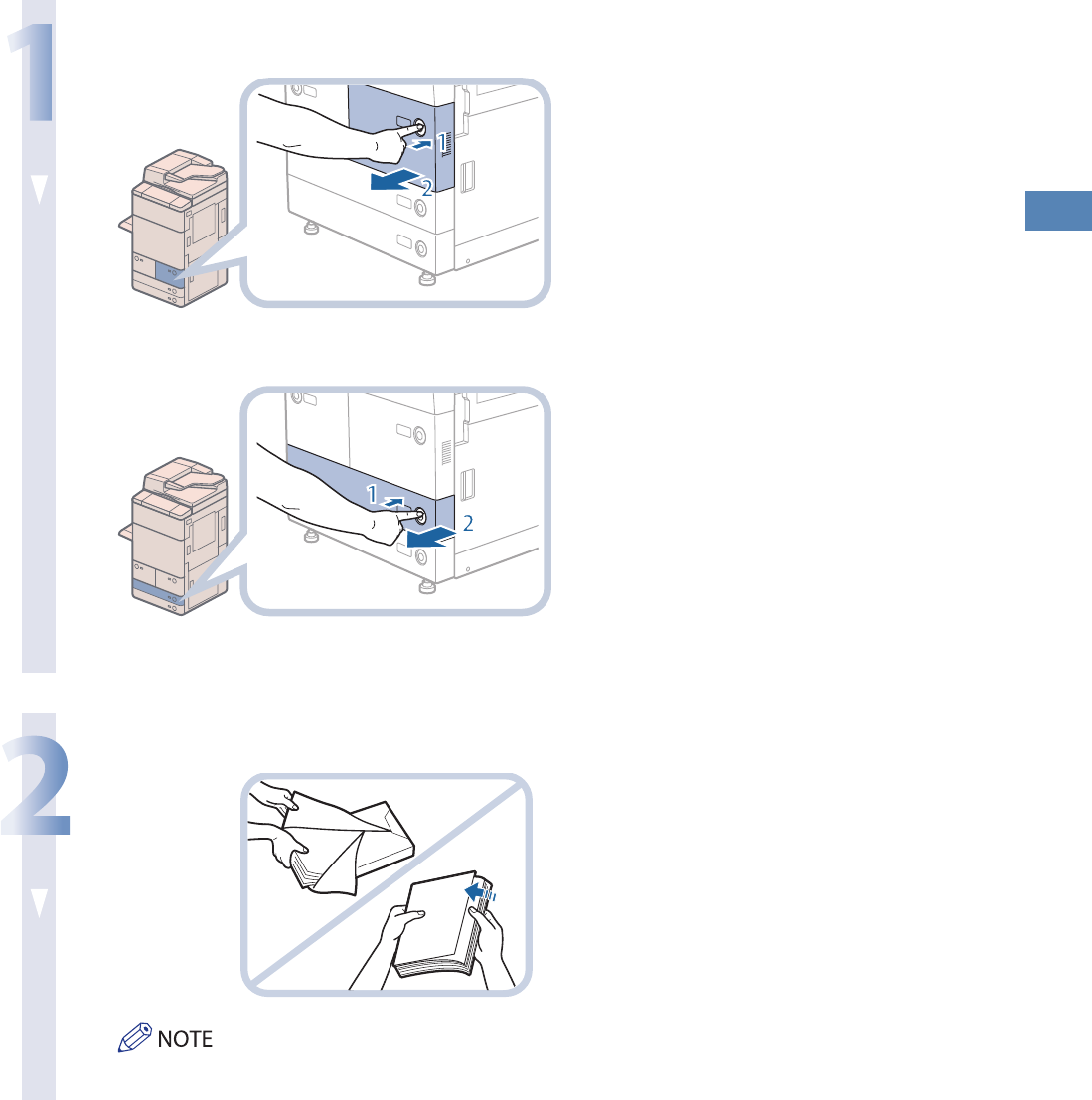 1

1
2

1
2

2

NOTE