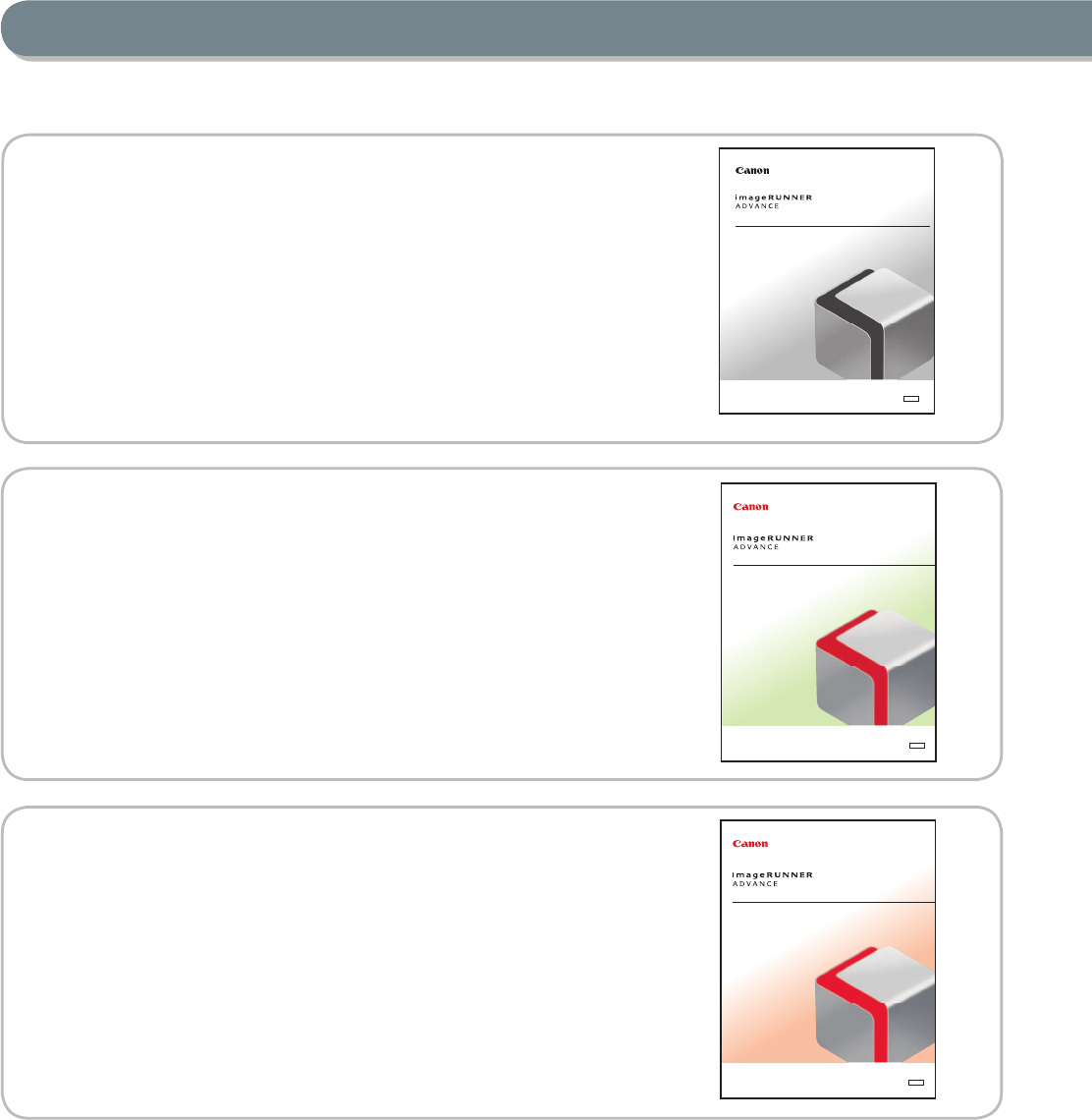 Canon

imageRUNNER
ADVANCE

Canon

imageRUNNER
ADVANCE

Canon

imageRUNNER
ADVANCE