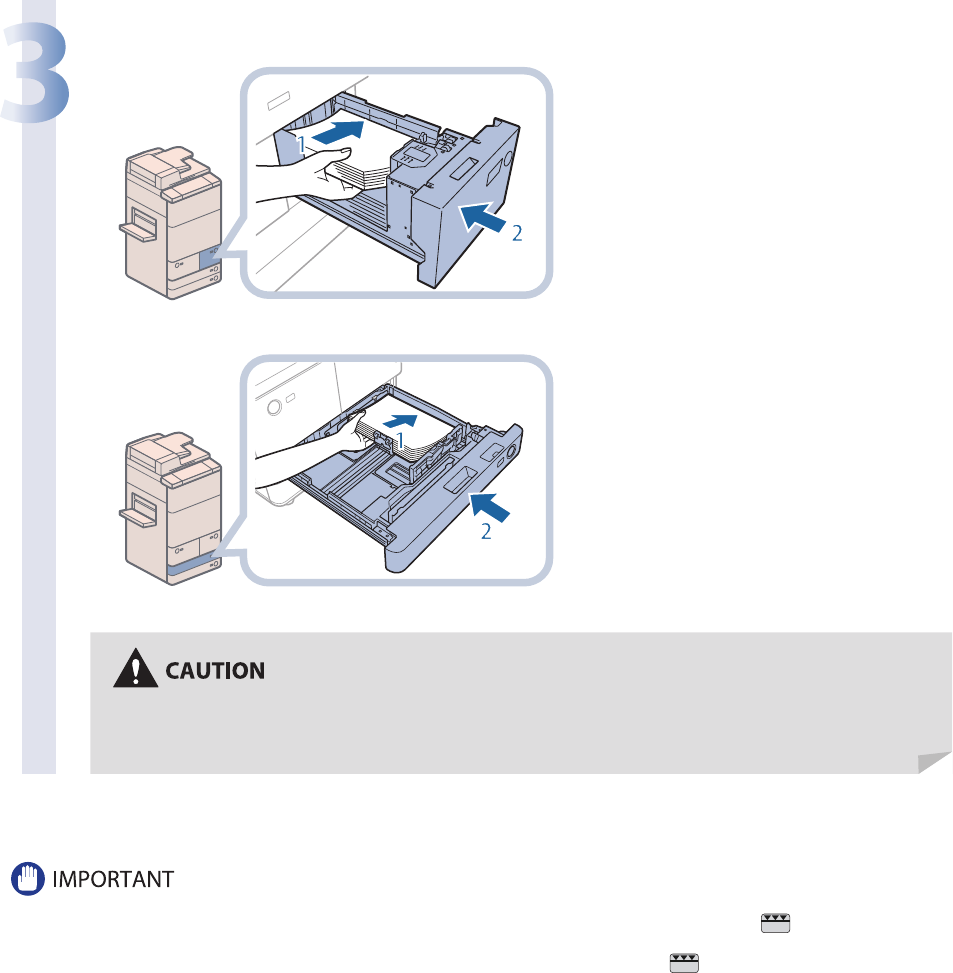 3

1

2

1

2

CAUTION

IMPORTANT