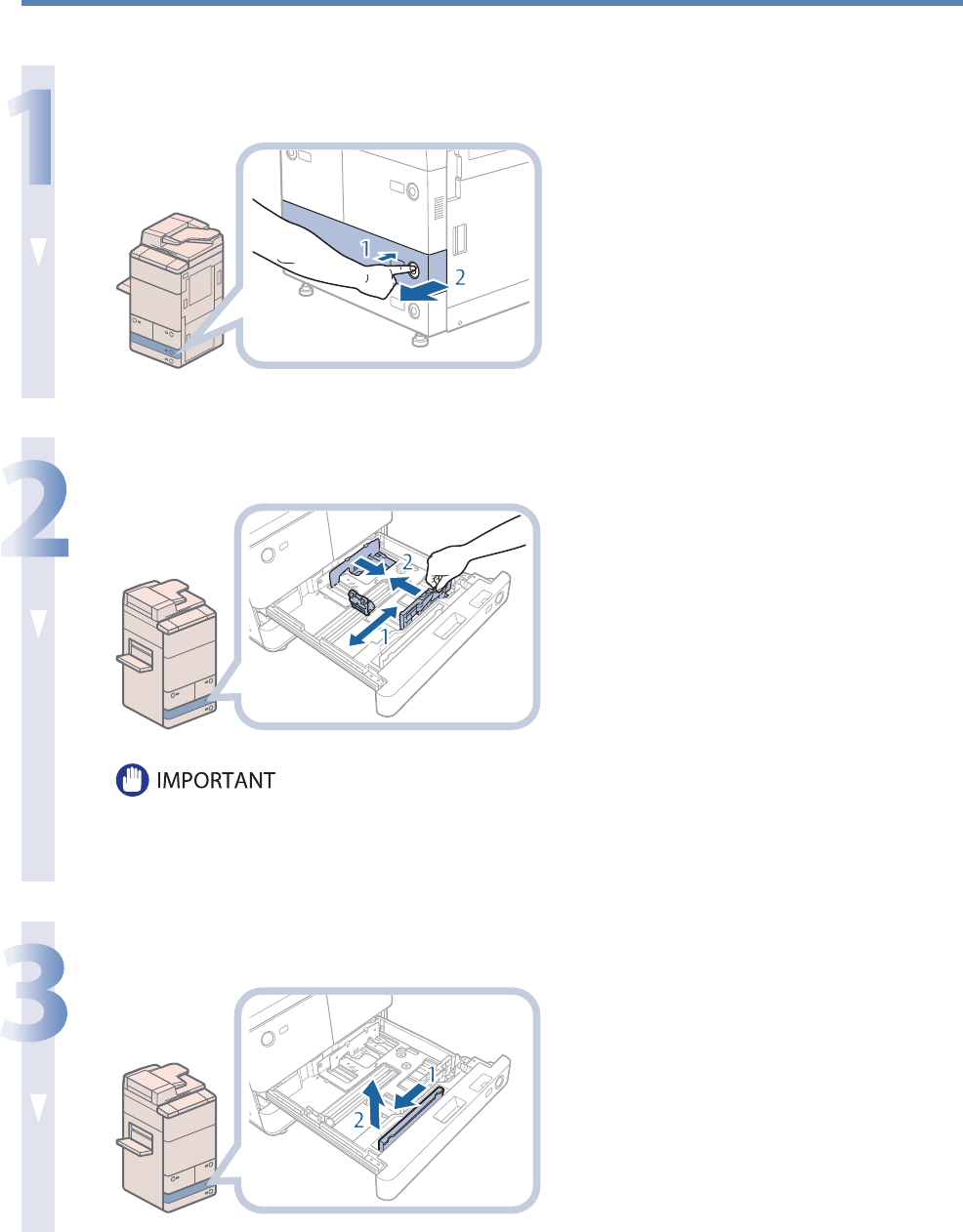 1

1

2

2

2

1

IMPORTANT

3

1

2