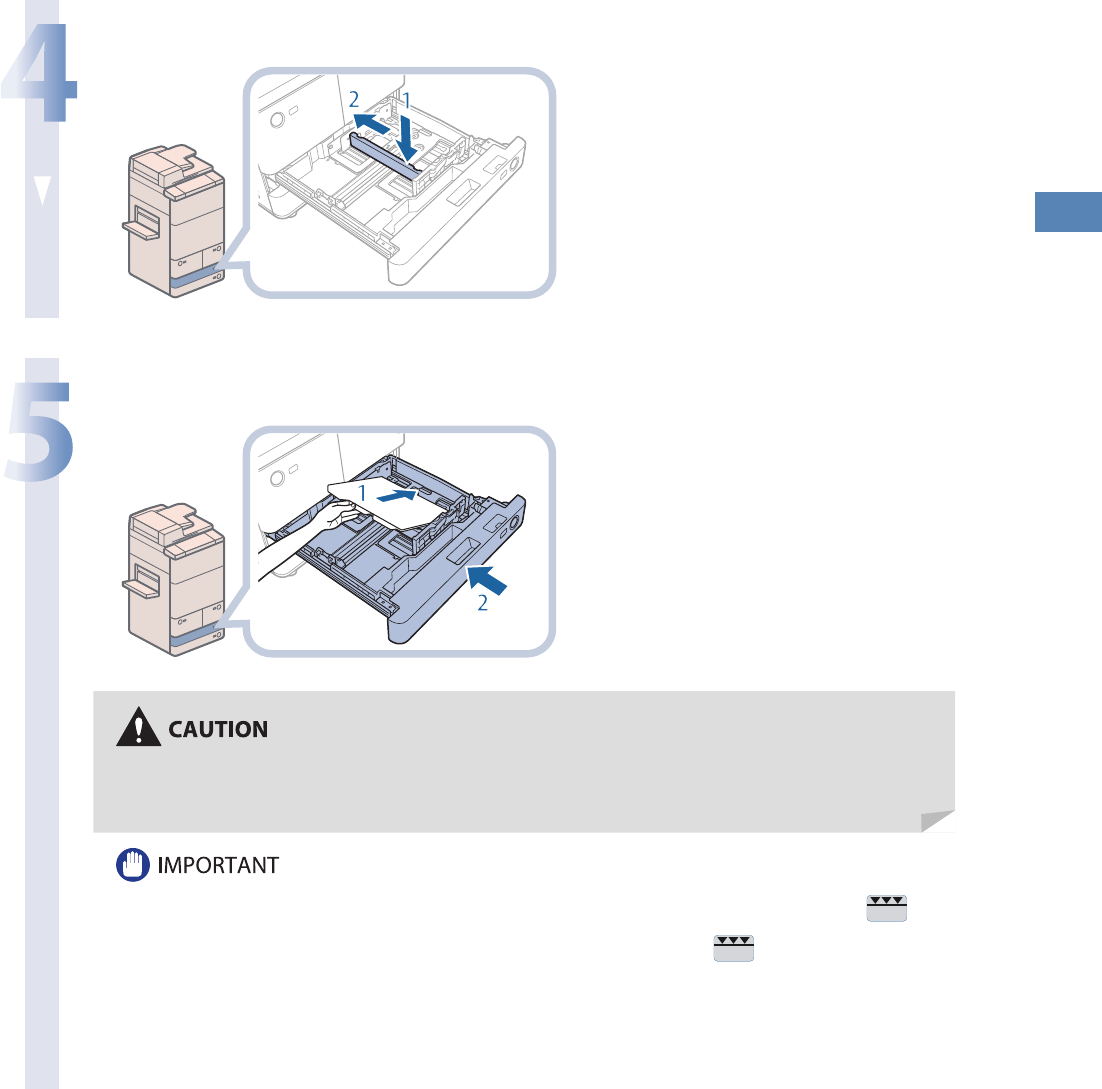 4

2 1

5

1

2

CAUTION

IMPORTANT