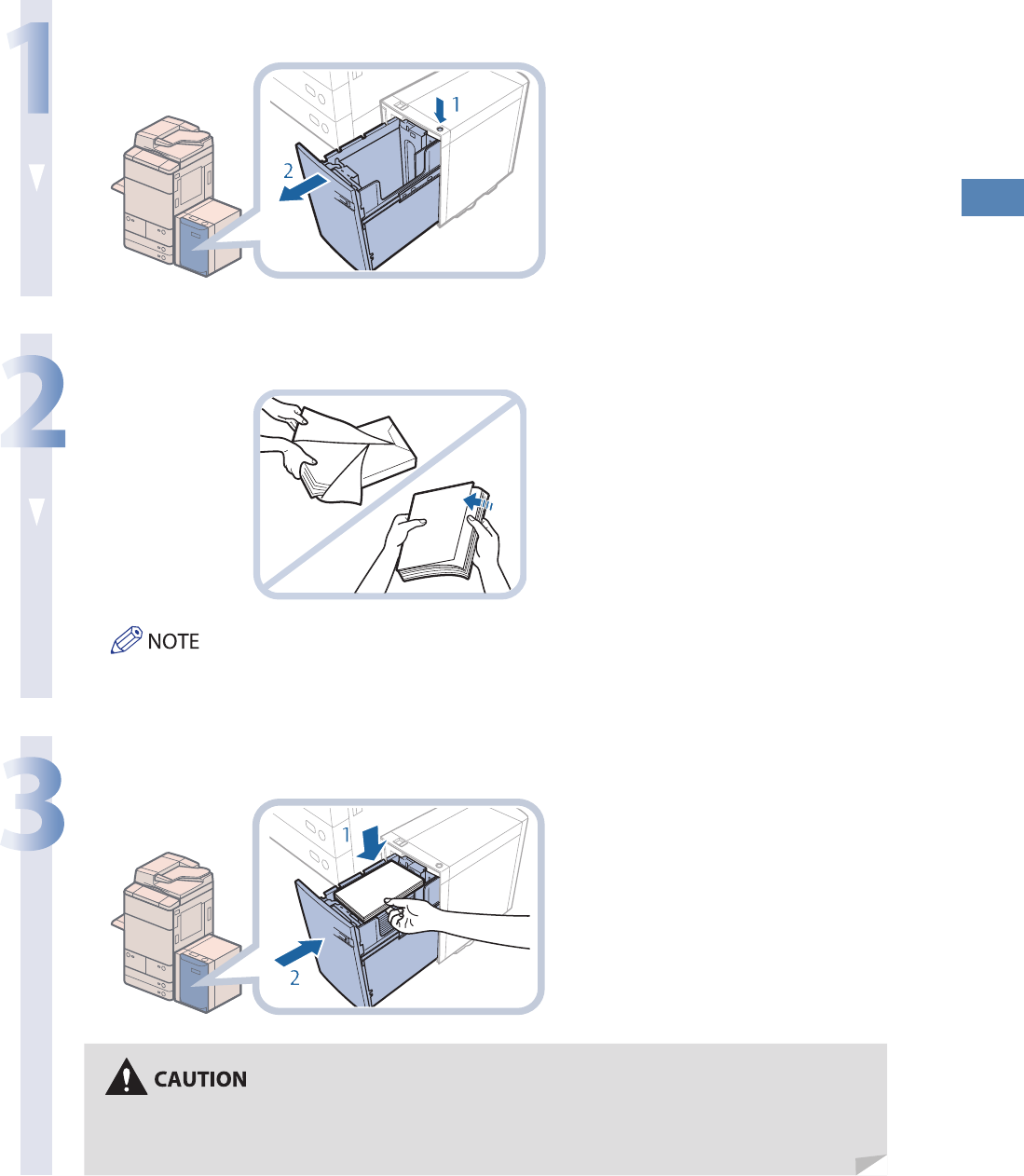 1

1

2

2

NOTE

3

1

2

CAUTION