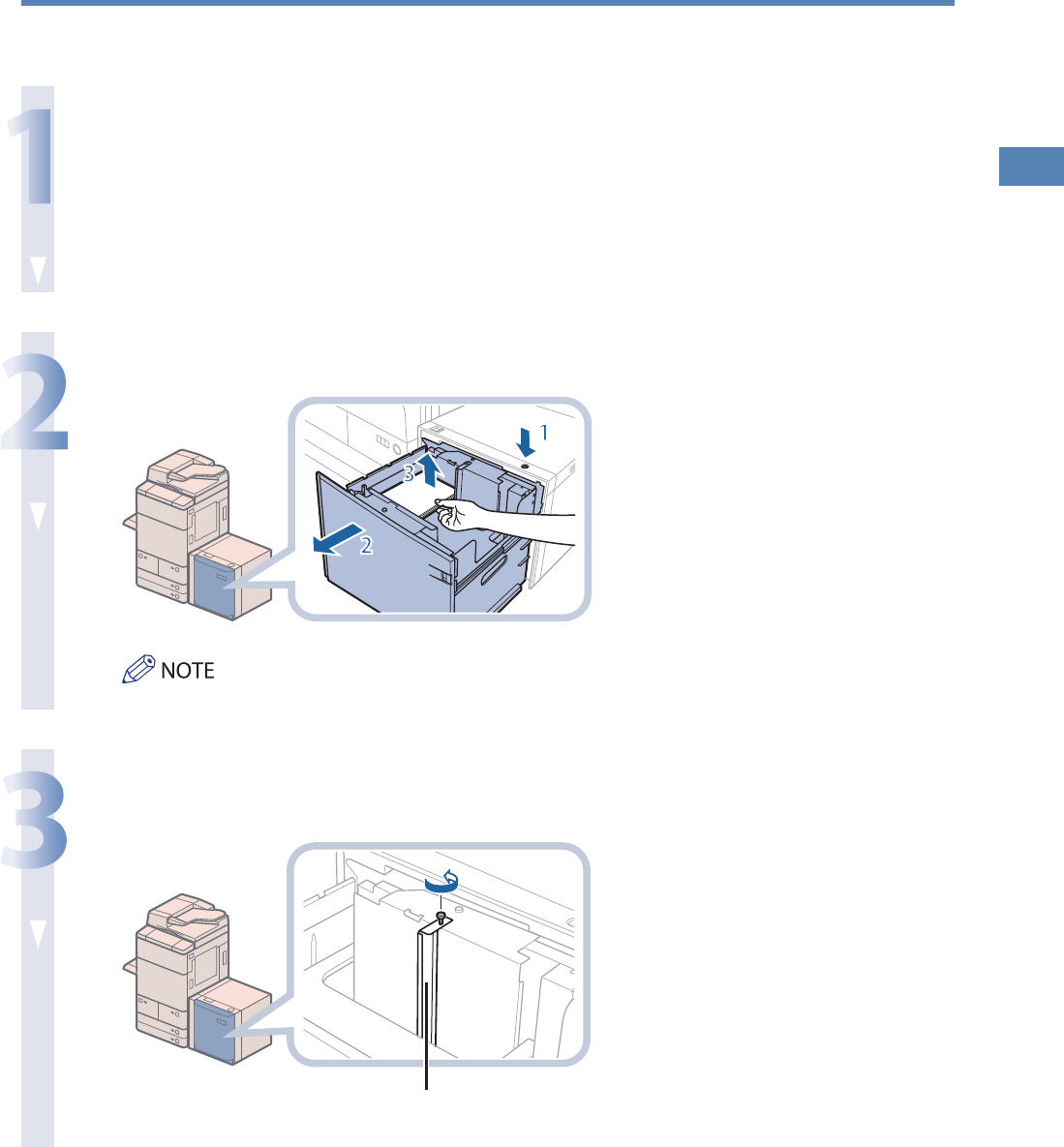 1

2

1

3

2

NOTE

3