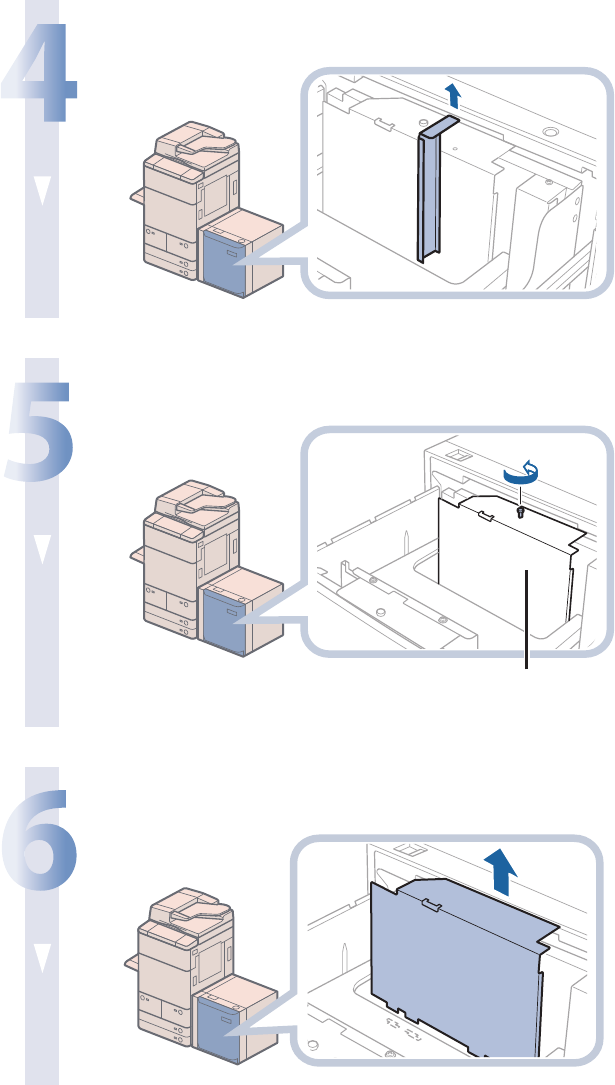 4

5

6