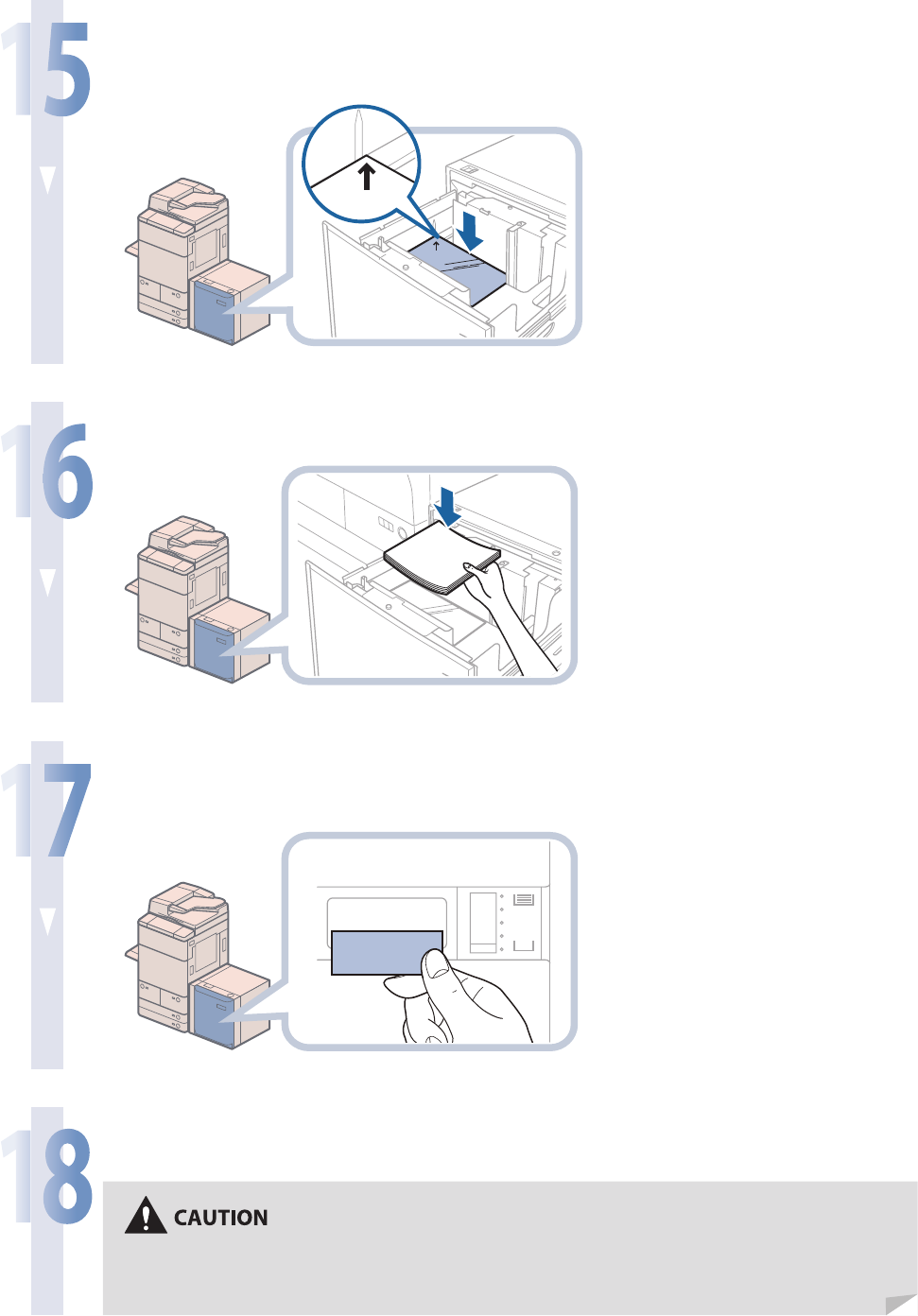 15

16

17

18

CAUTION