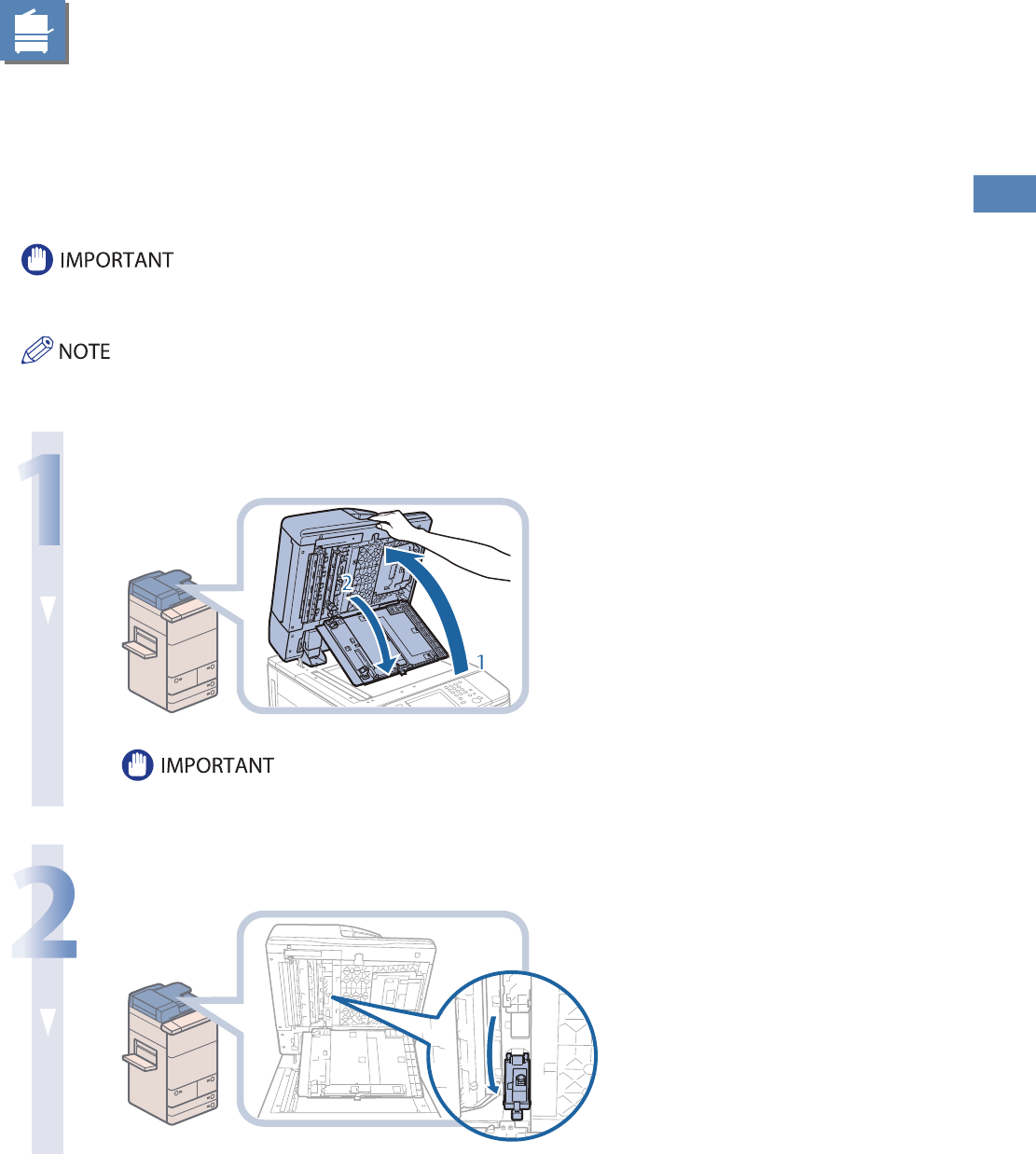 IMPORTANT

NOTE

1

2

1

IMPORTANT

2