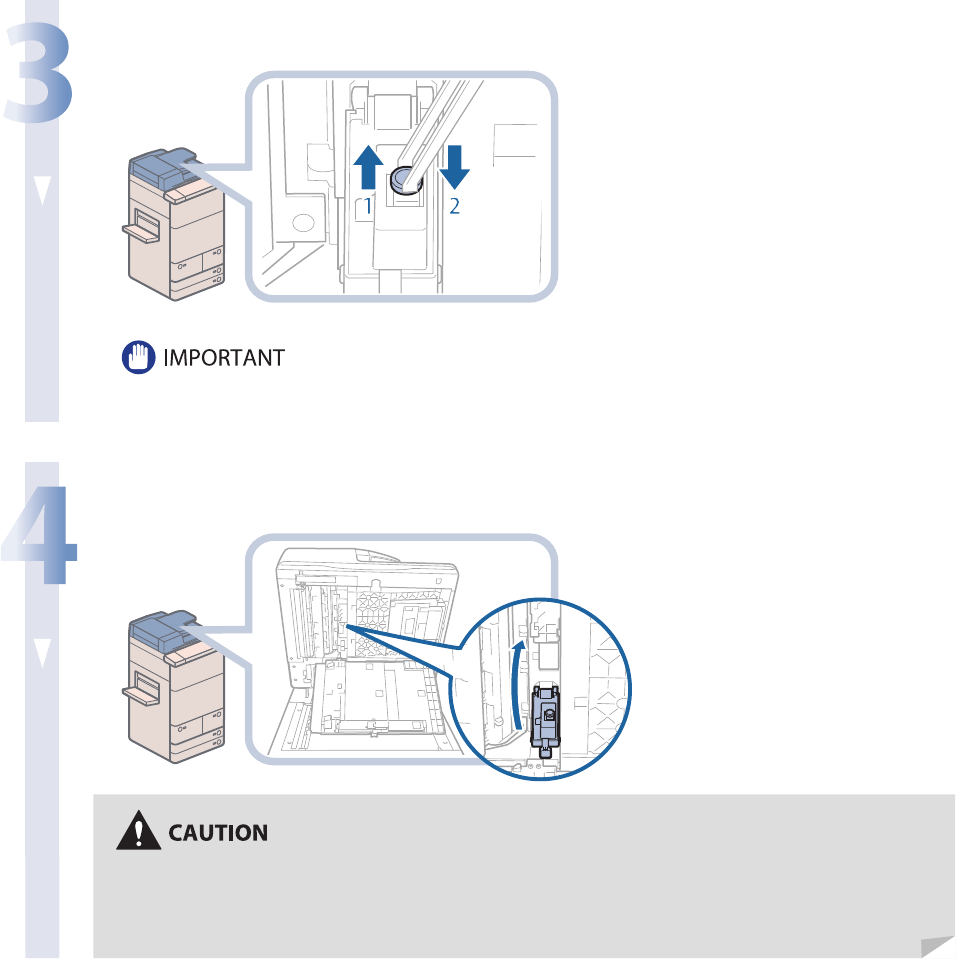 3

1 2

IMPORTANT

4

CAUTION