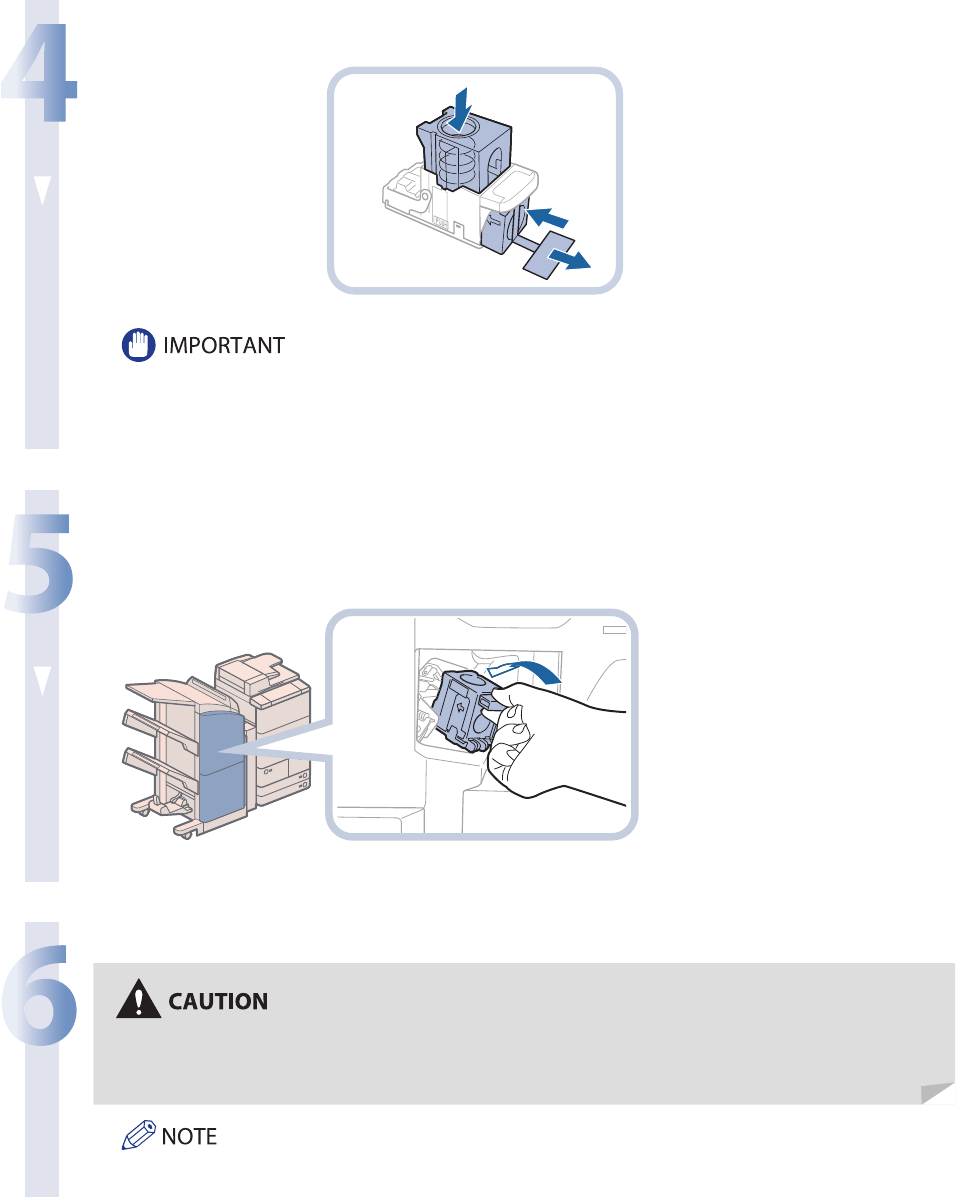 4

IMPORTANT

5

6

CAUTION

NOTE