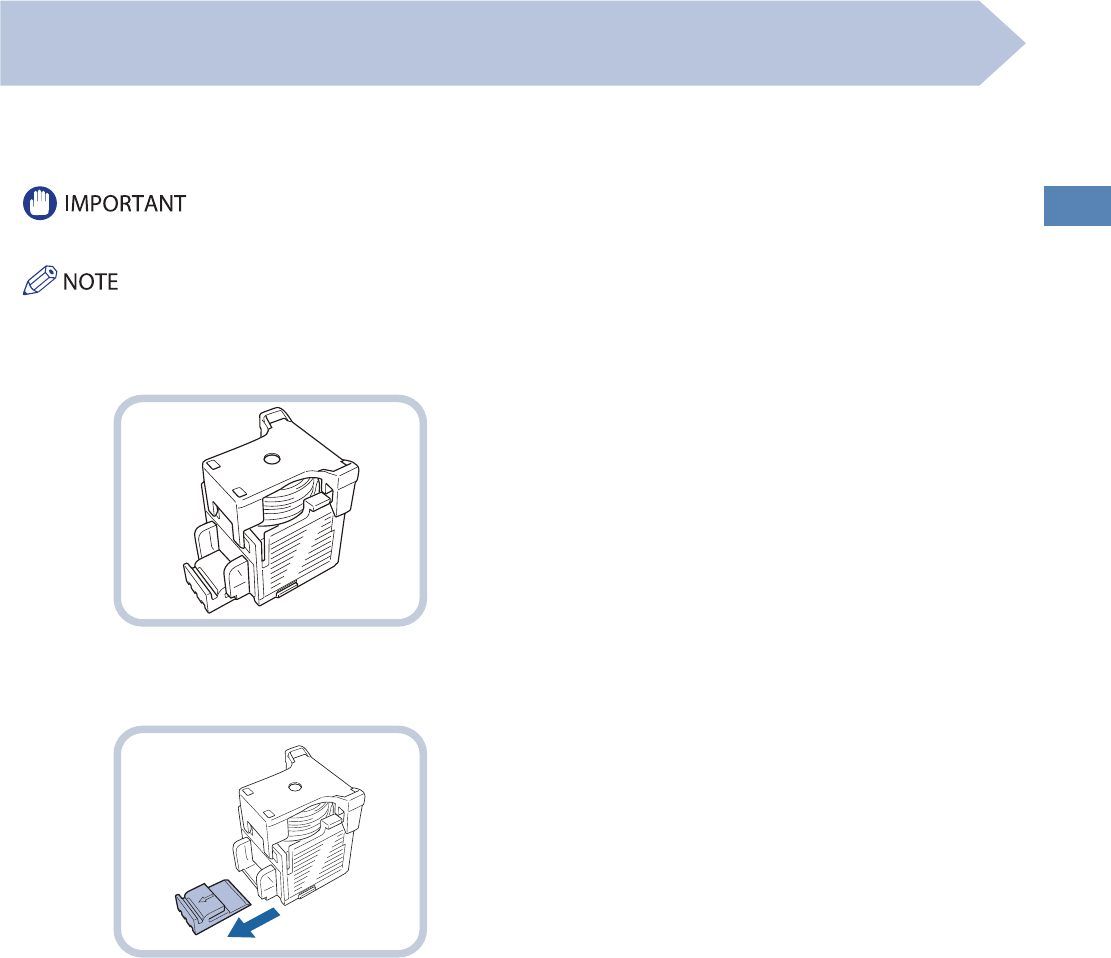 IMPORTANT

NOTE