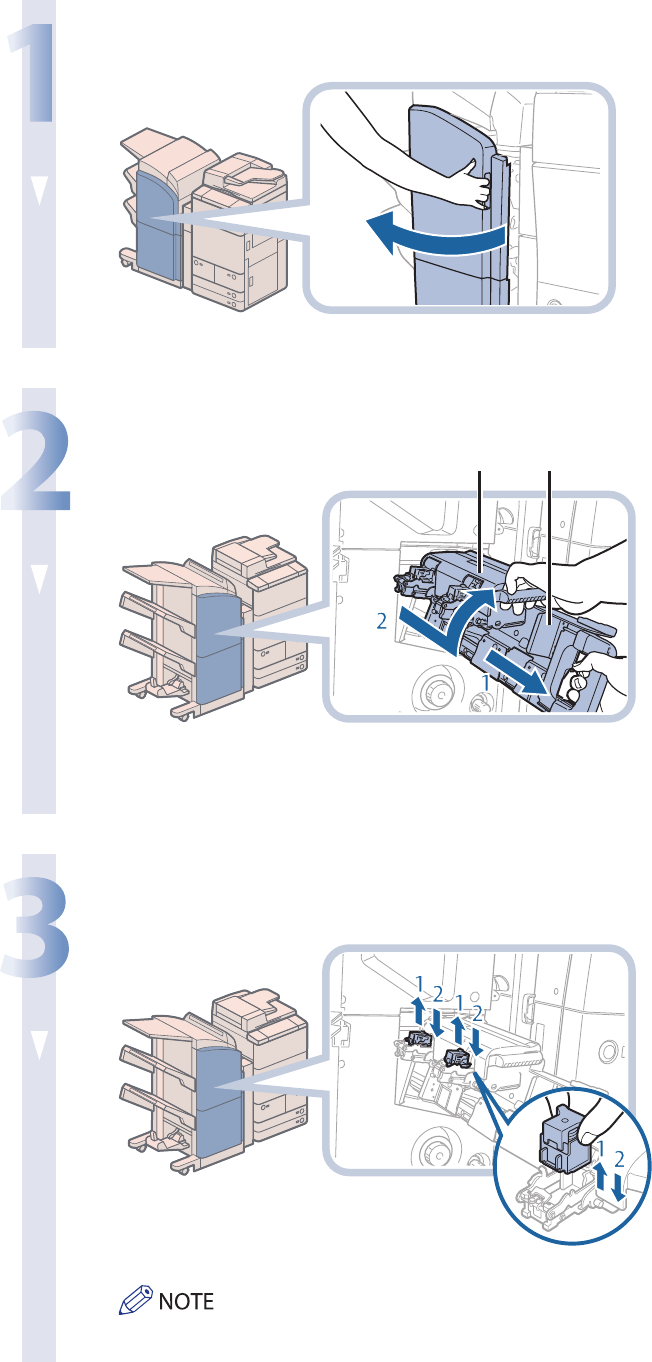 1

2

2

1

3

1 2 1 2

1 2

NOTE