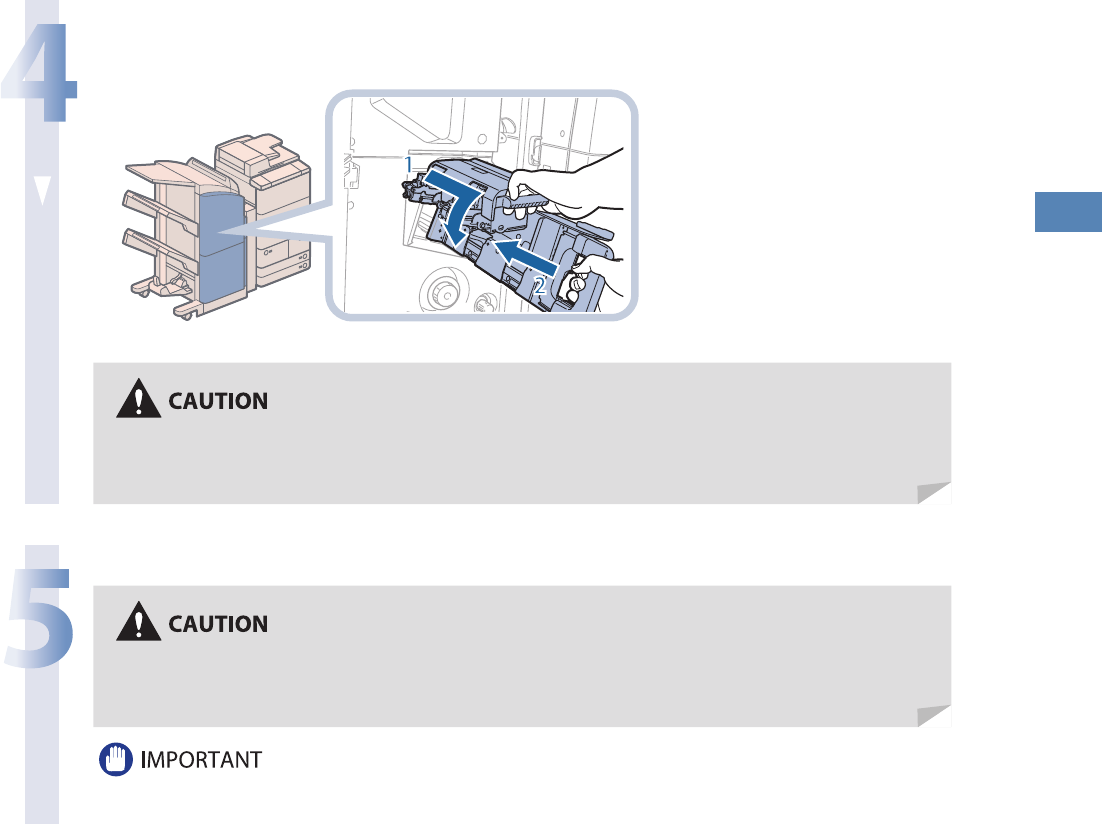 4

1

2

CAUTION

5

CAUTION

IMPORTANT