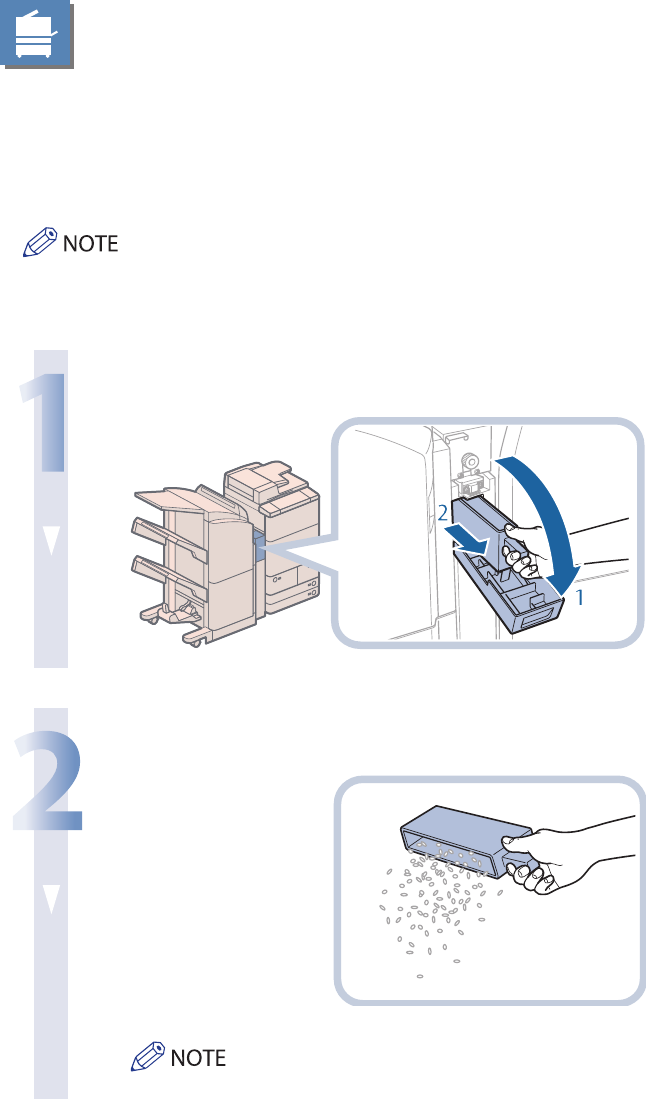 NOTE

1

2

1

2

NOTE