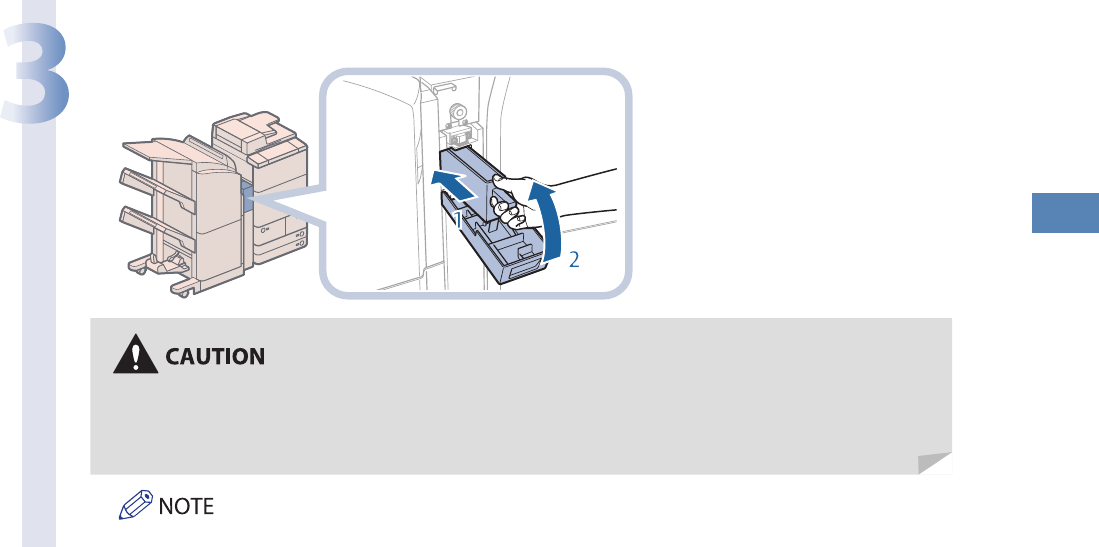 3

1

2

CAUTION

NOTE