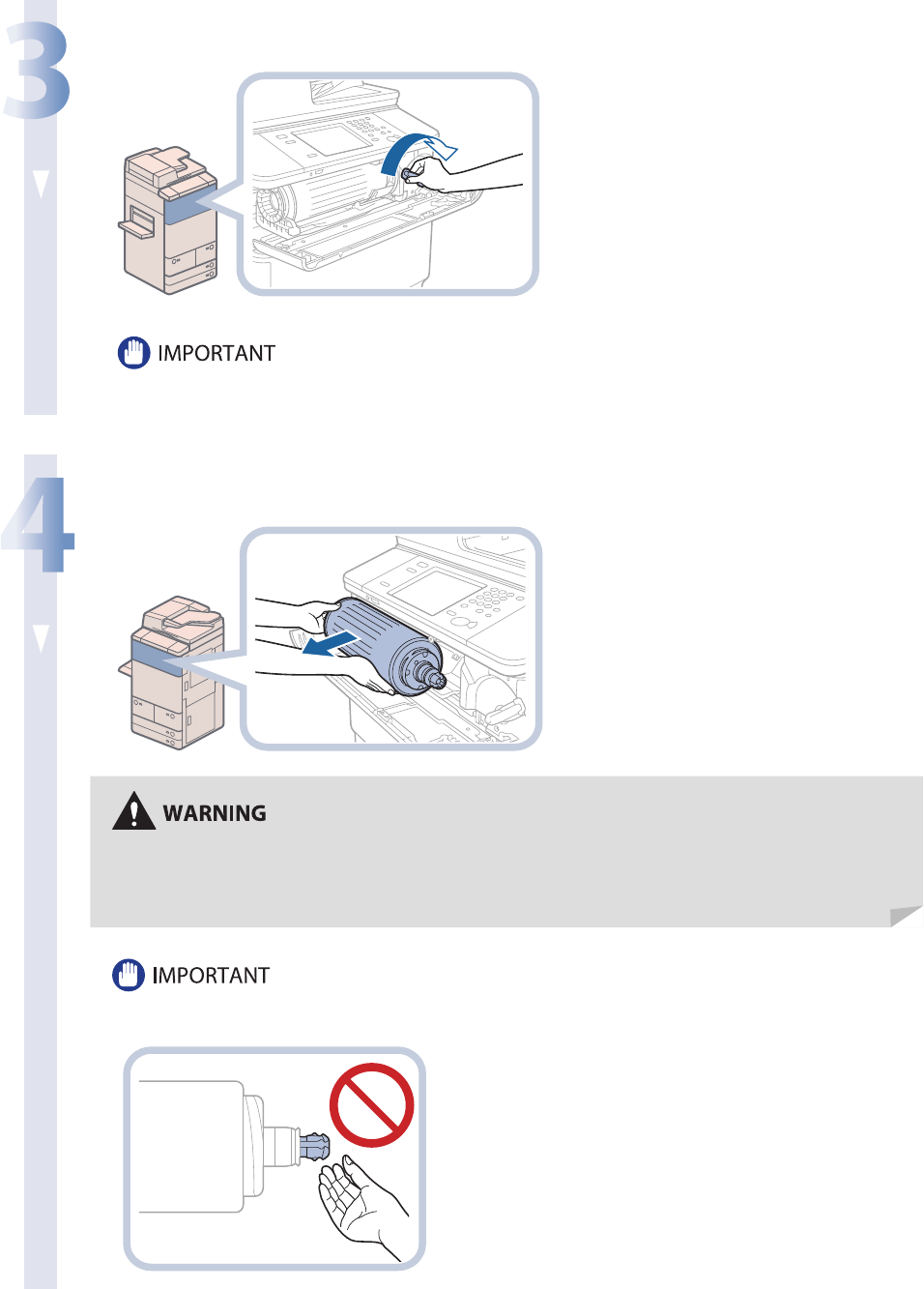 3

IMPORTANT

4

WARNING

IMPORTANT