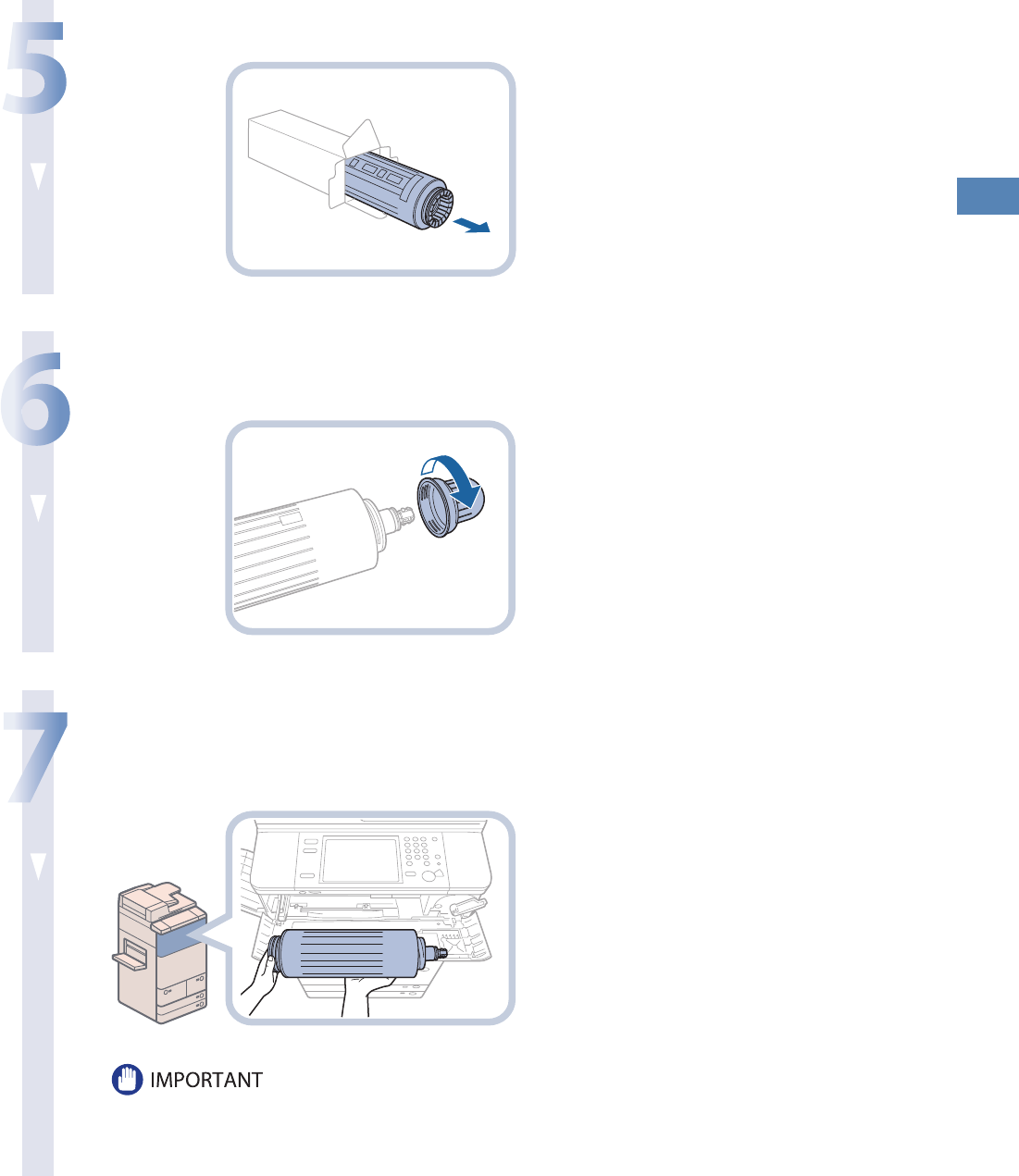 5

6

7

IMPORTANT