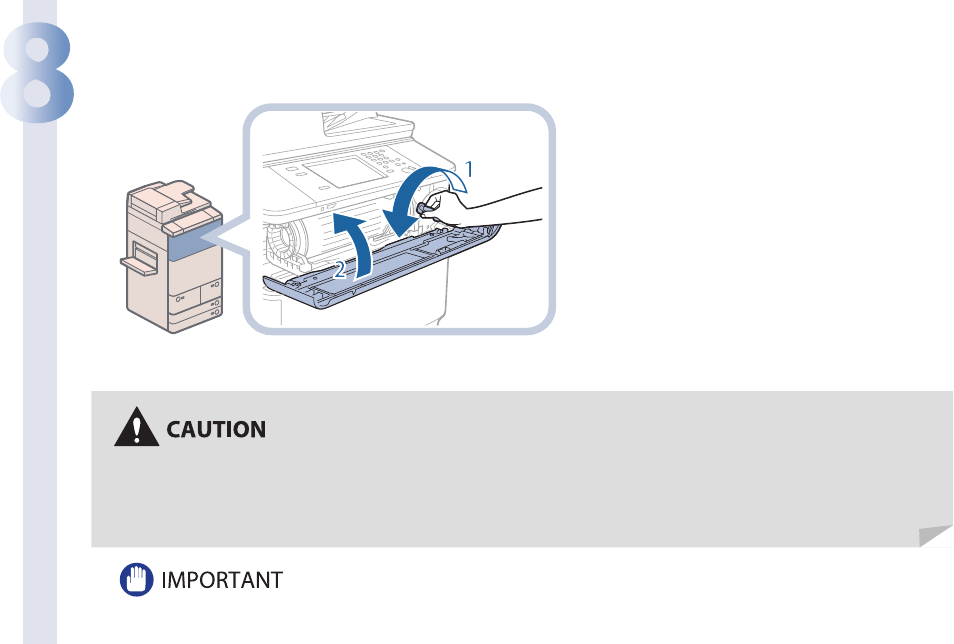 8

1

2

CAUTION

IMPORTANT