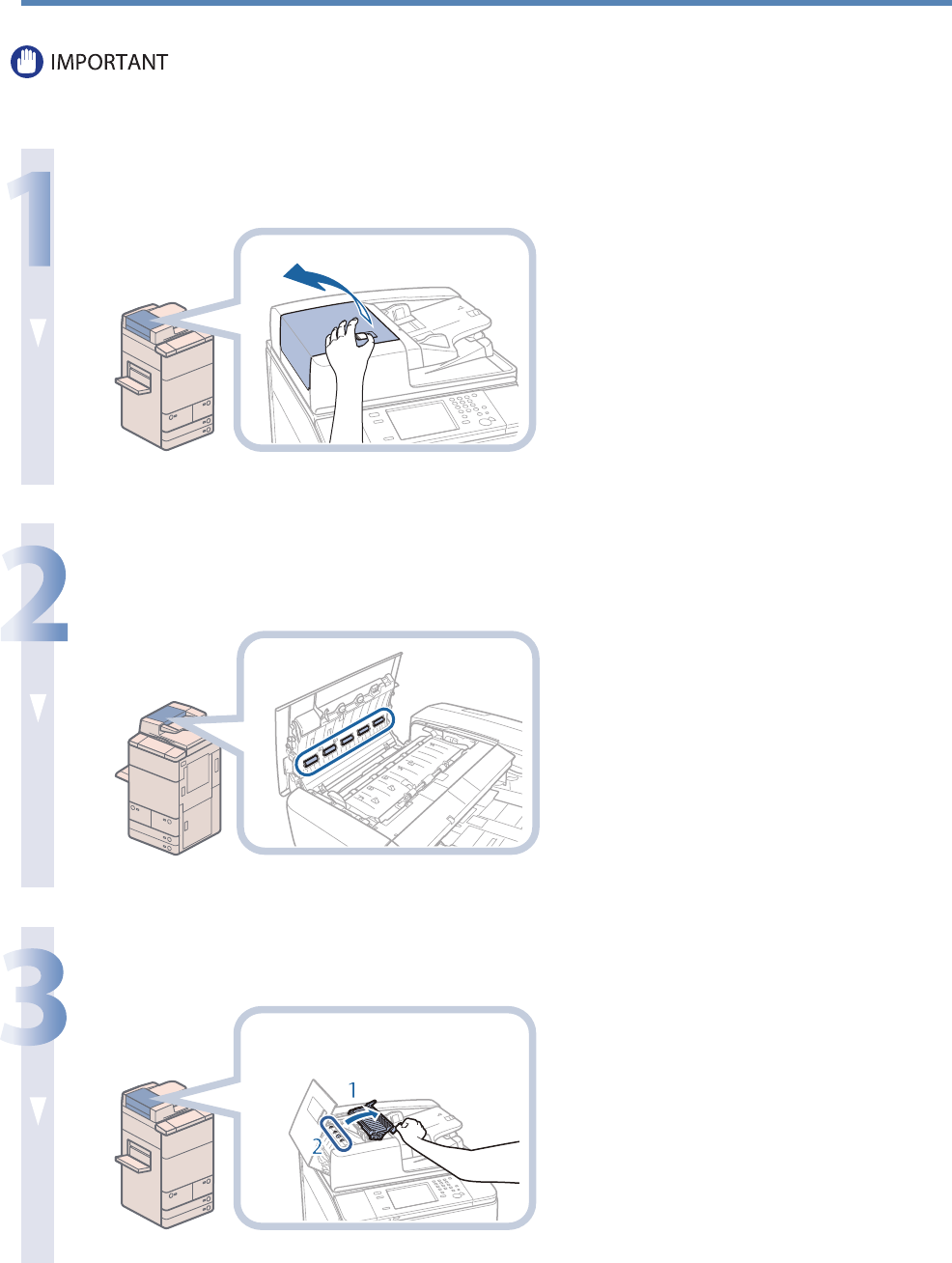 IMPORTANT

1

2

3

1
2