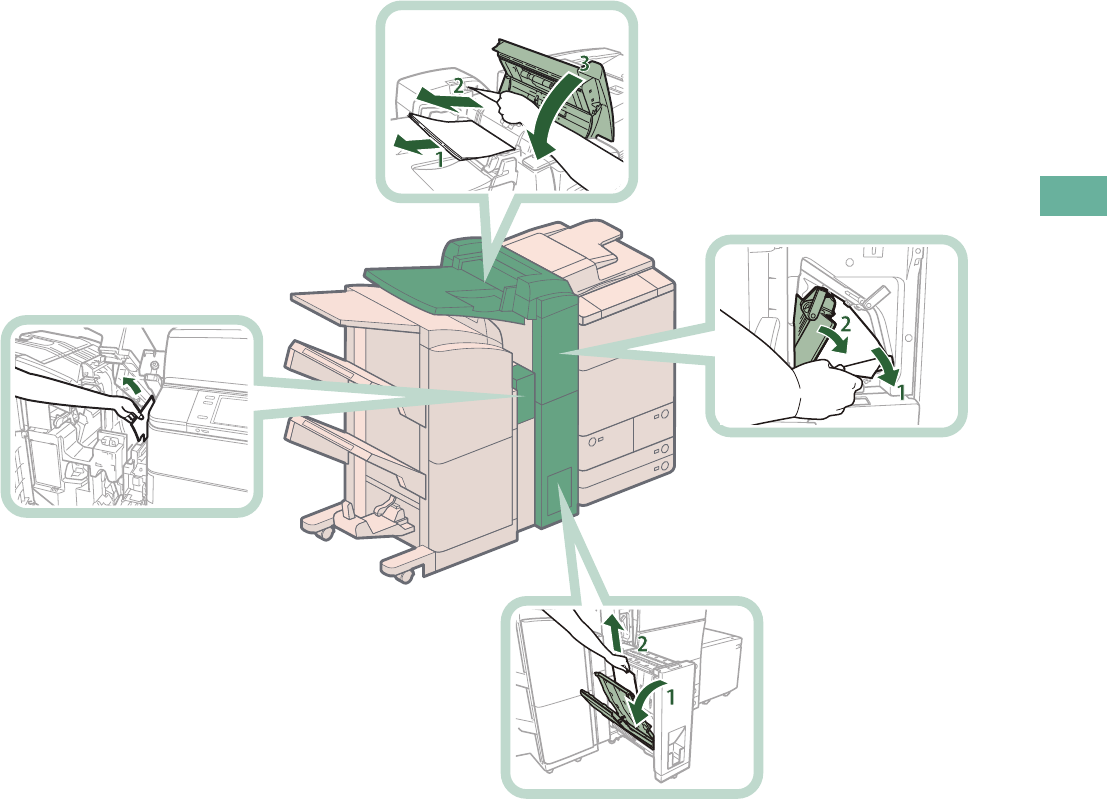 2
3
1
2
1
2
1