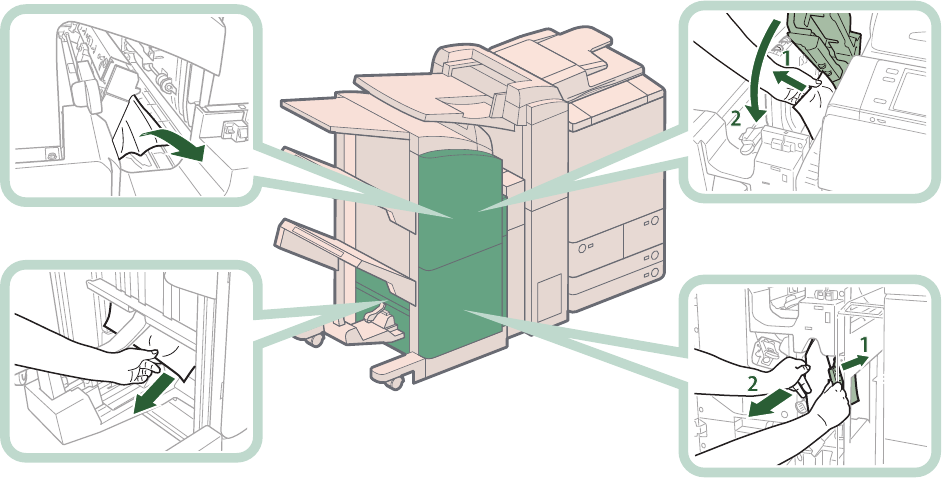 1
2
1
2