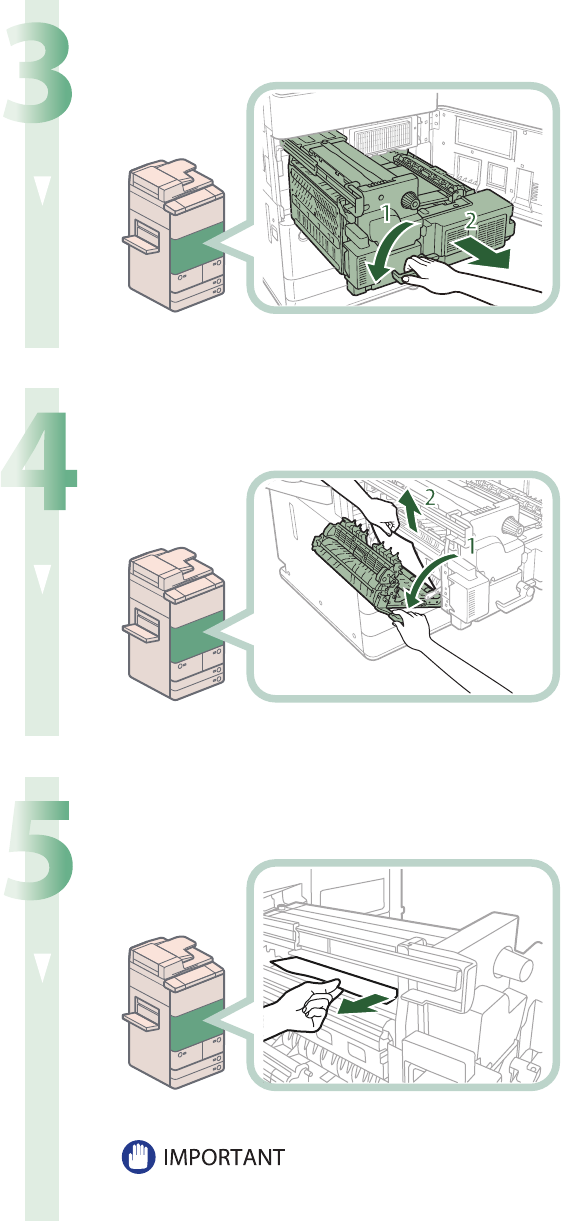 3

1
2

4

2
1

5

IMPORTANT