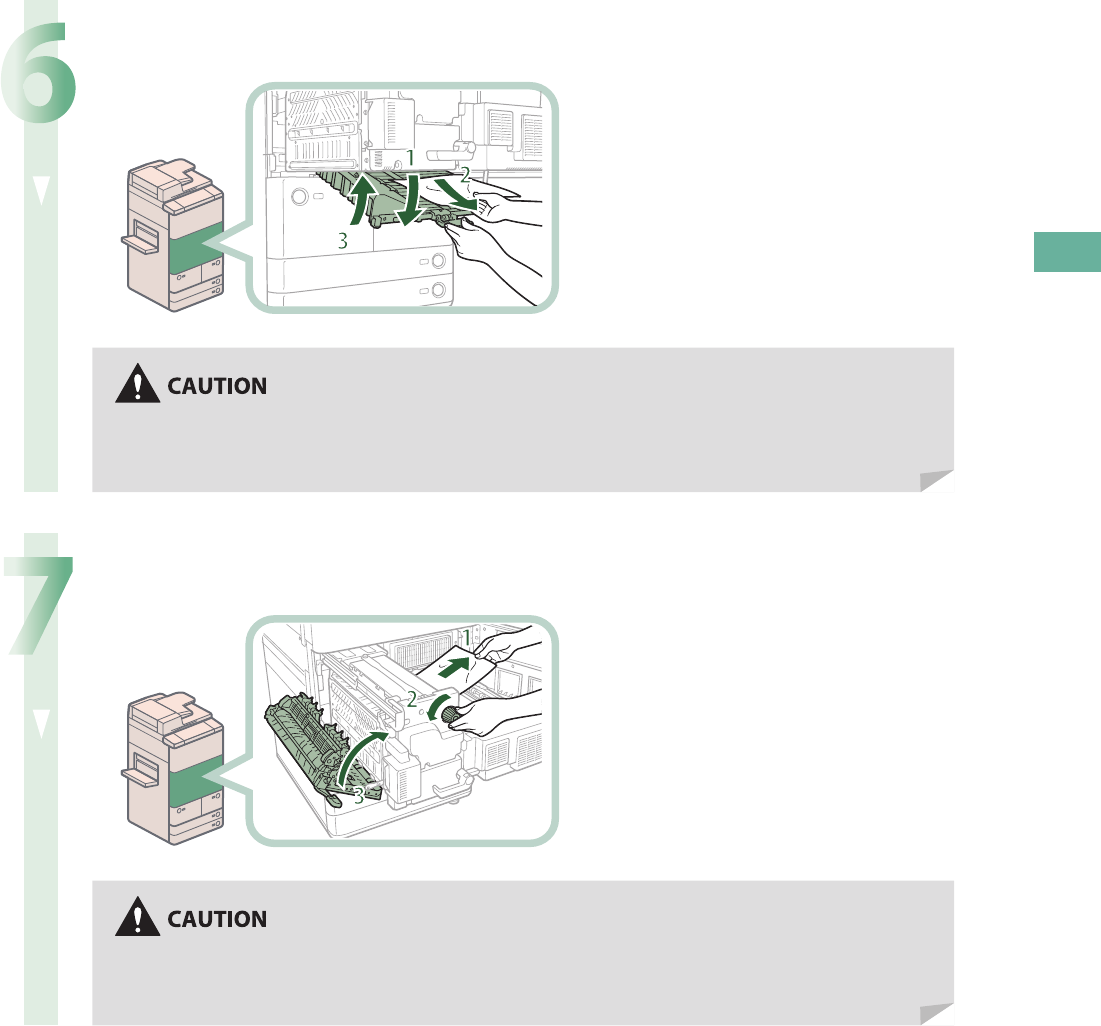 6

1
2
3

CAUTION

7

1
2
3

CAUTION