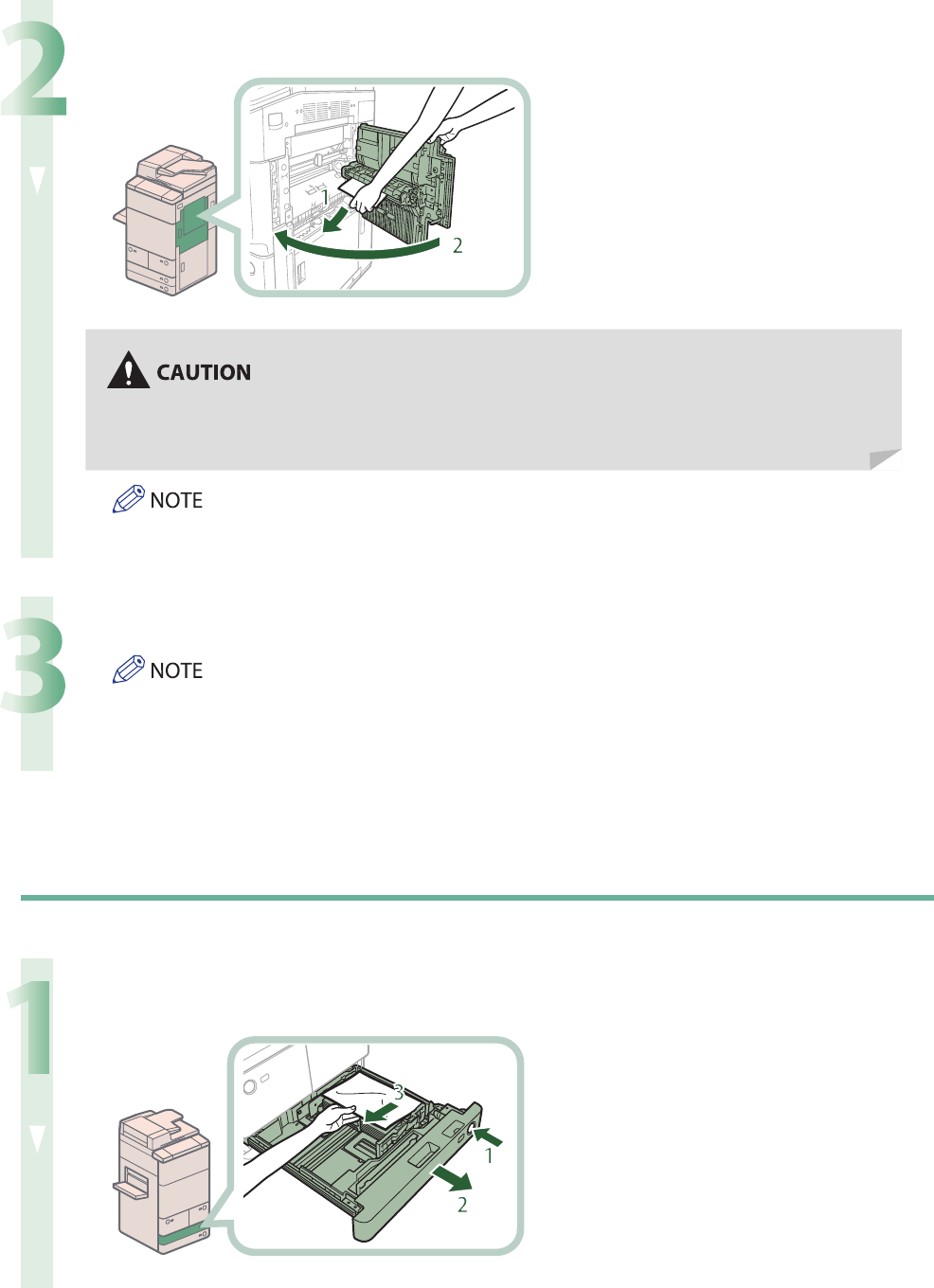 2

1

2

CAUTION

NOTE

3

NOTE

1

3

1

2