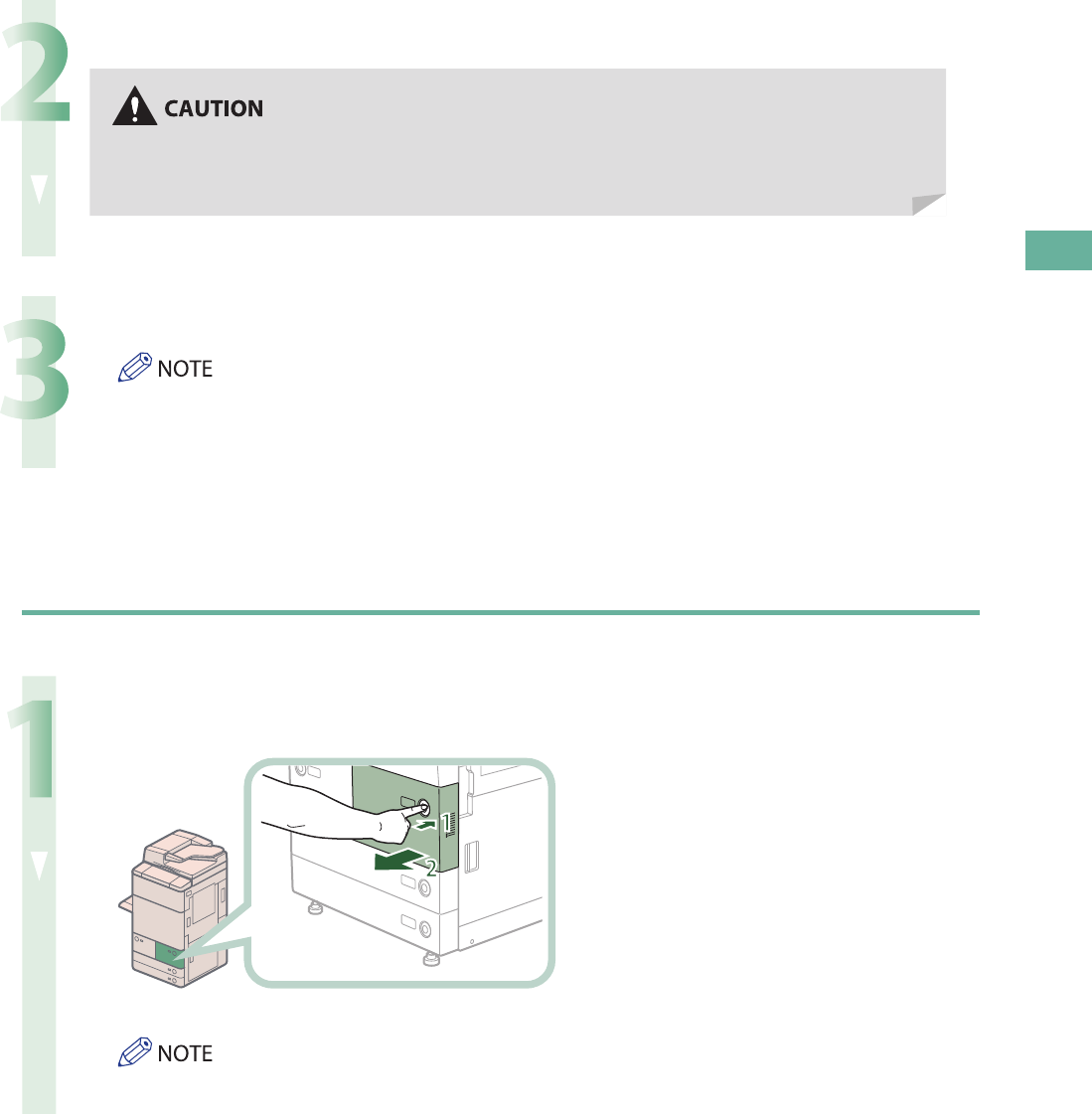 2

CAUTION

3

NOTE

1

1

2

NOTE