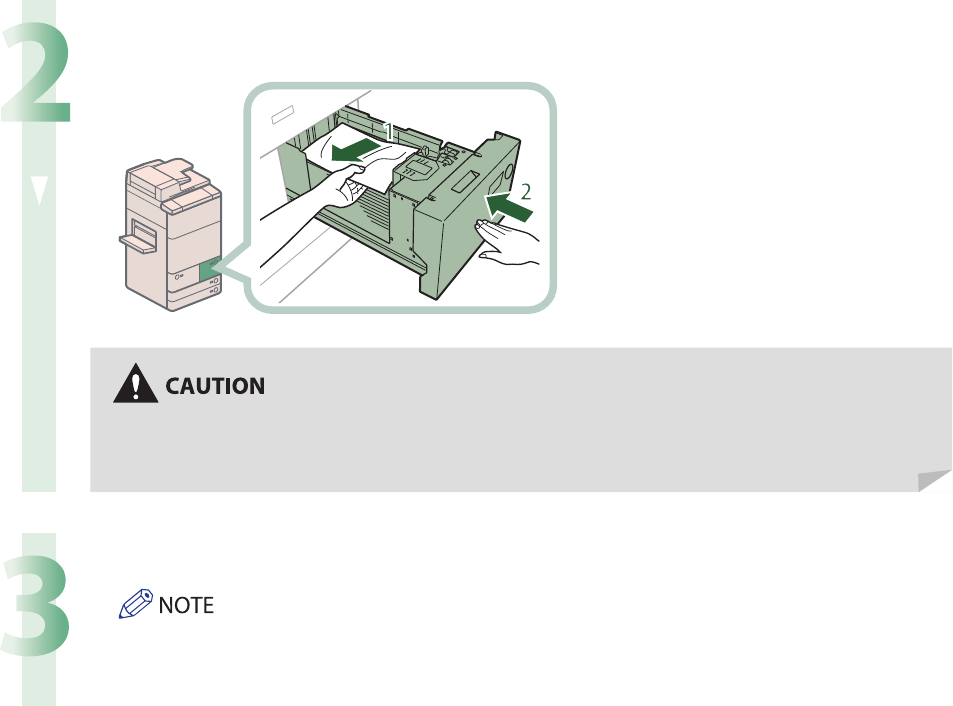 2

1

2

CAUTION

3

NOTE