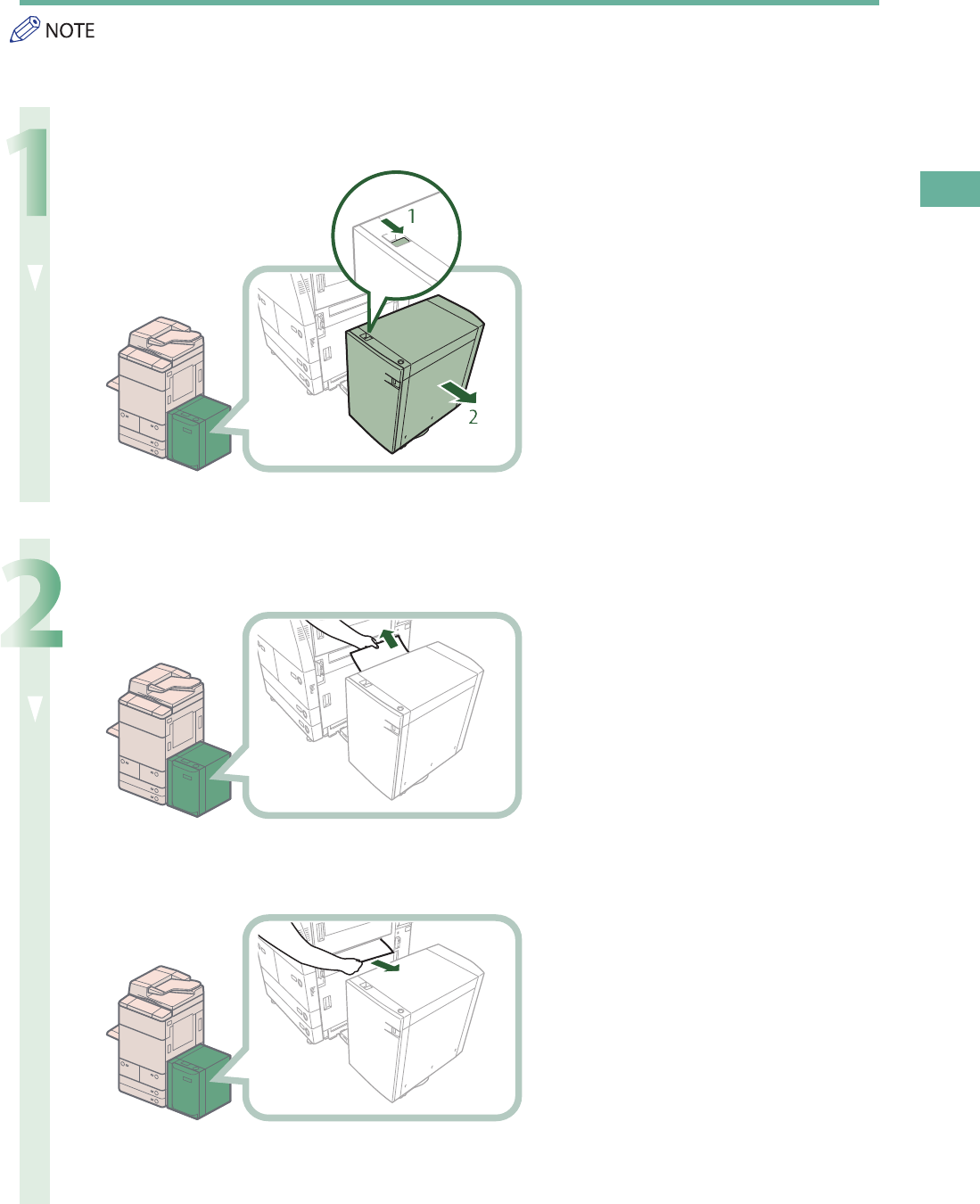 NOTE

1

1

2

2