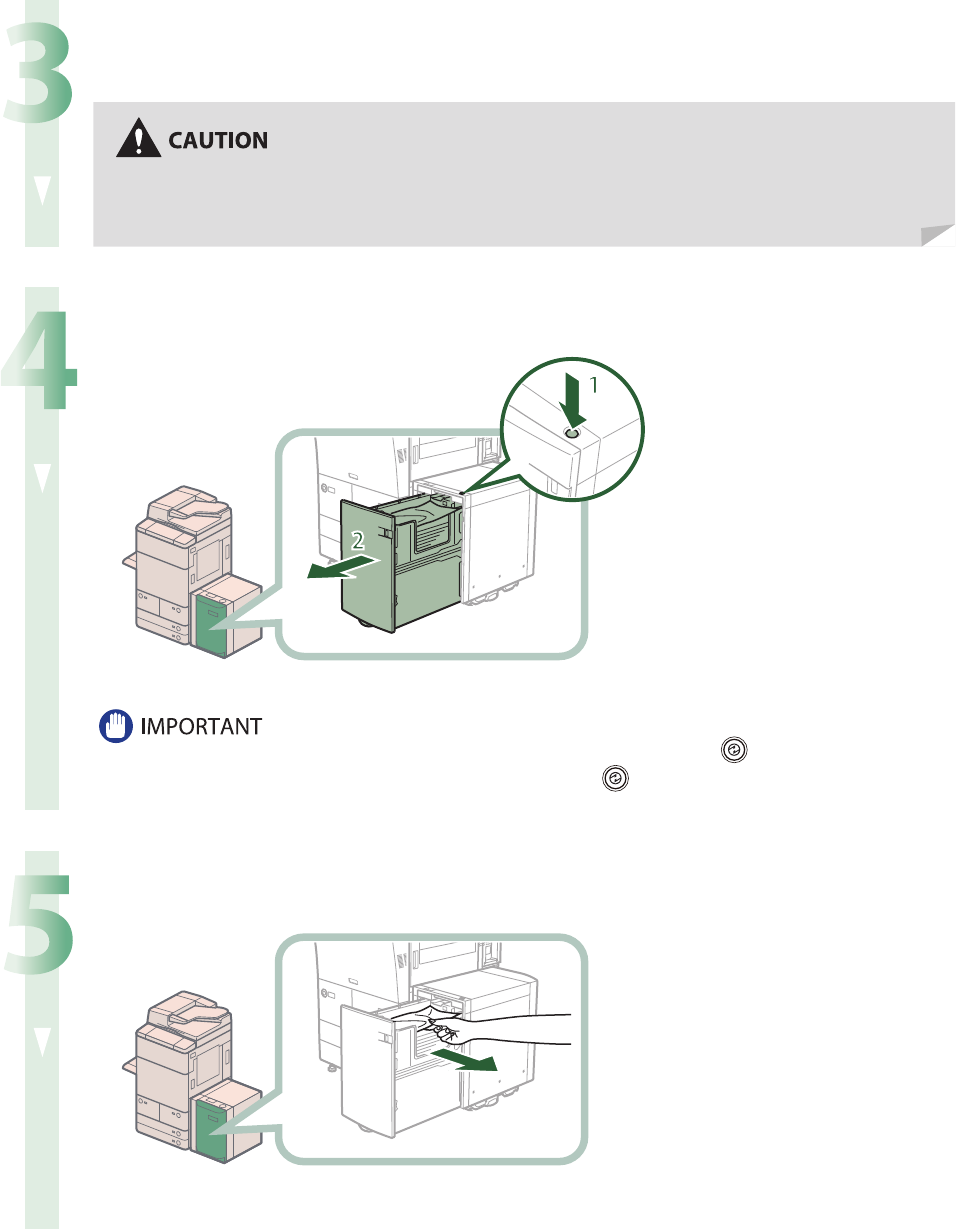 3

CAUTION

4

1

2

IMPORTANT

5