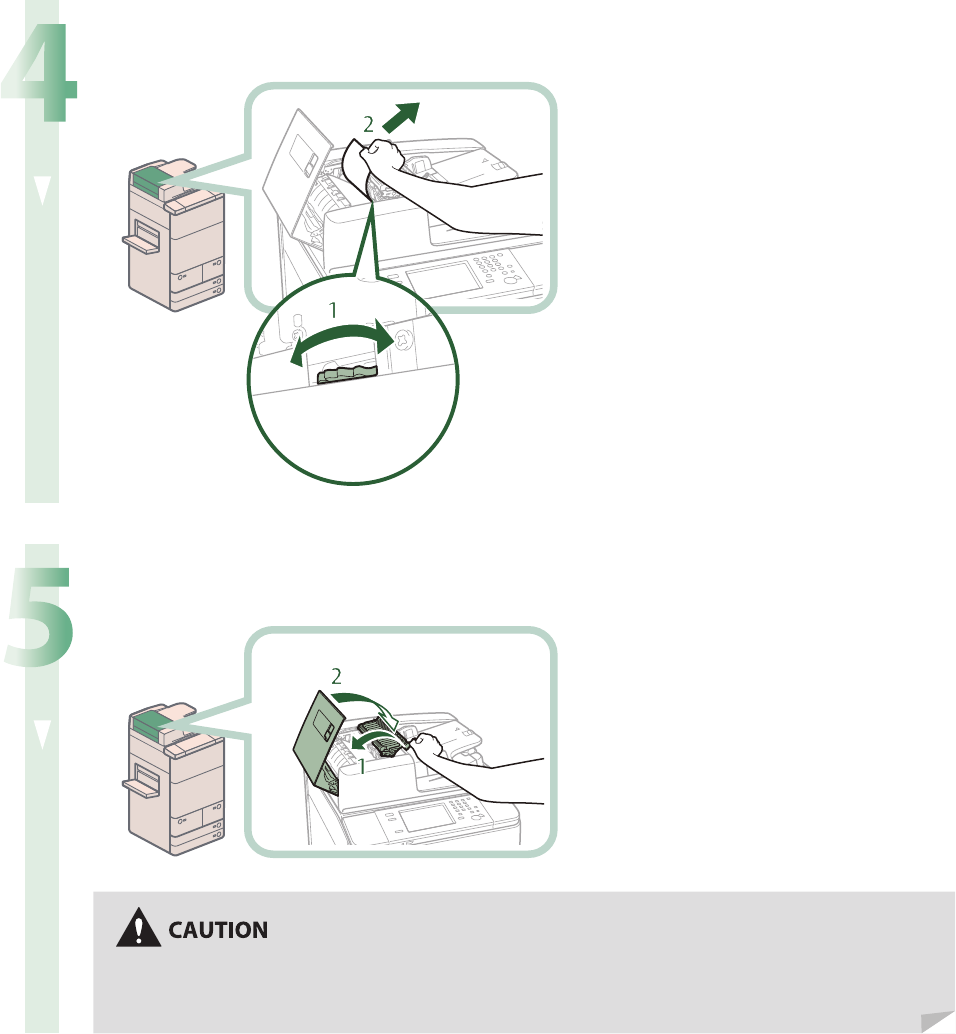 4

2

1

5

2

1

CAUTION