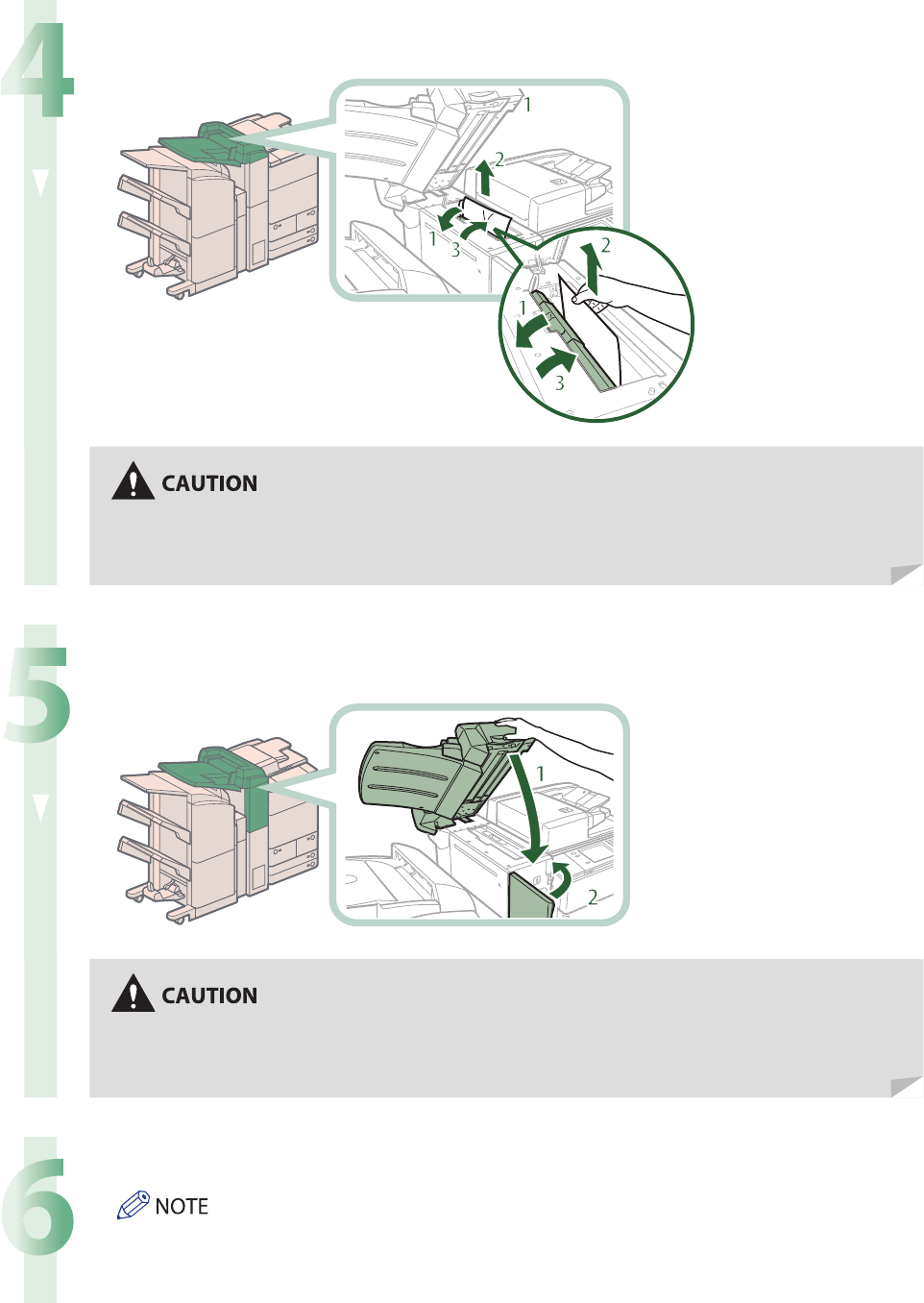 4

1
2
1
3
2
1
3

CAUTION

5

1
2

CAUTION

6

NOTE