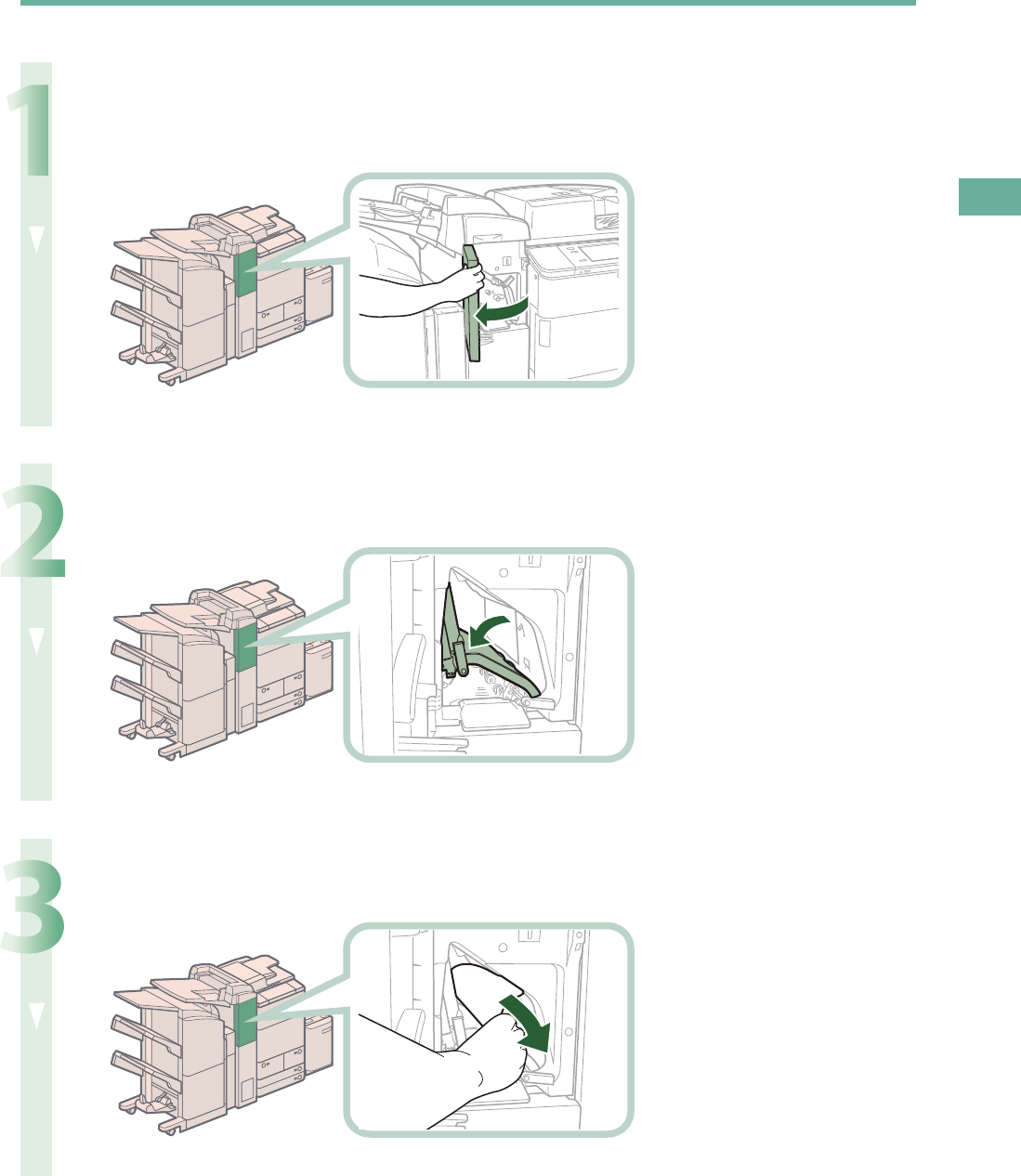 1

2

3