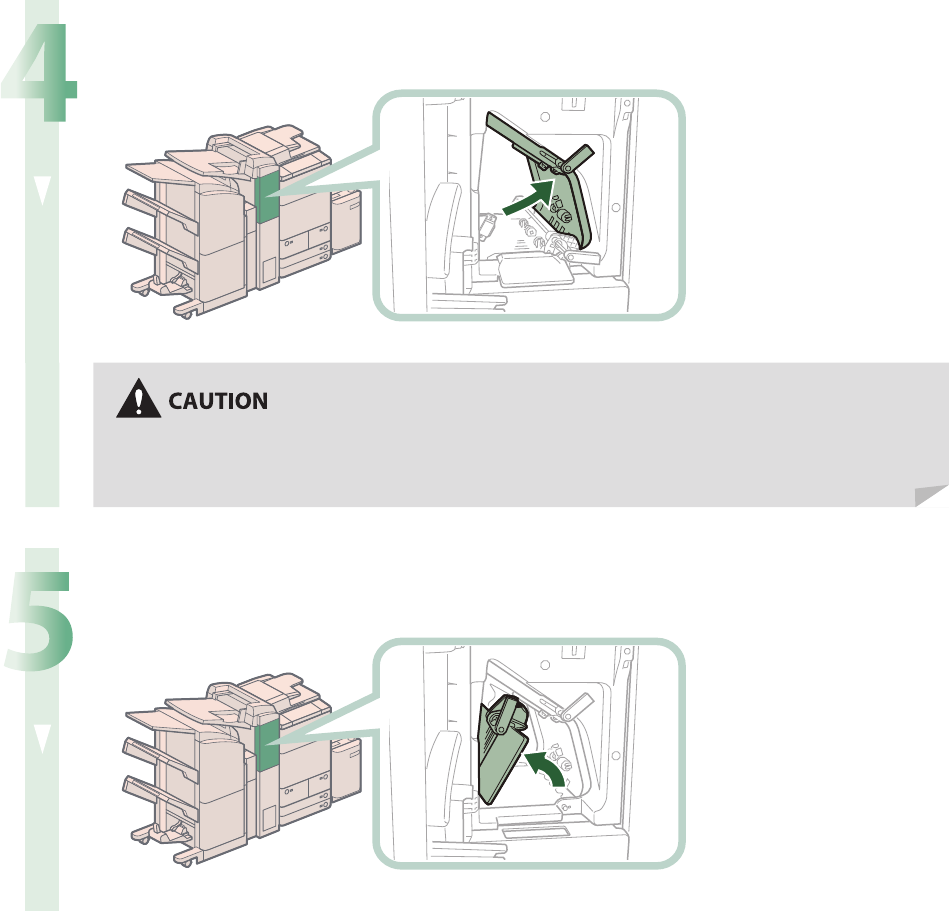 4

CAUTION

5