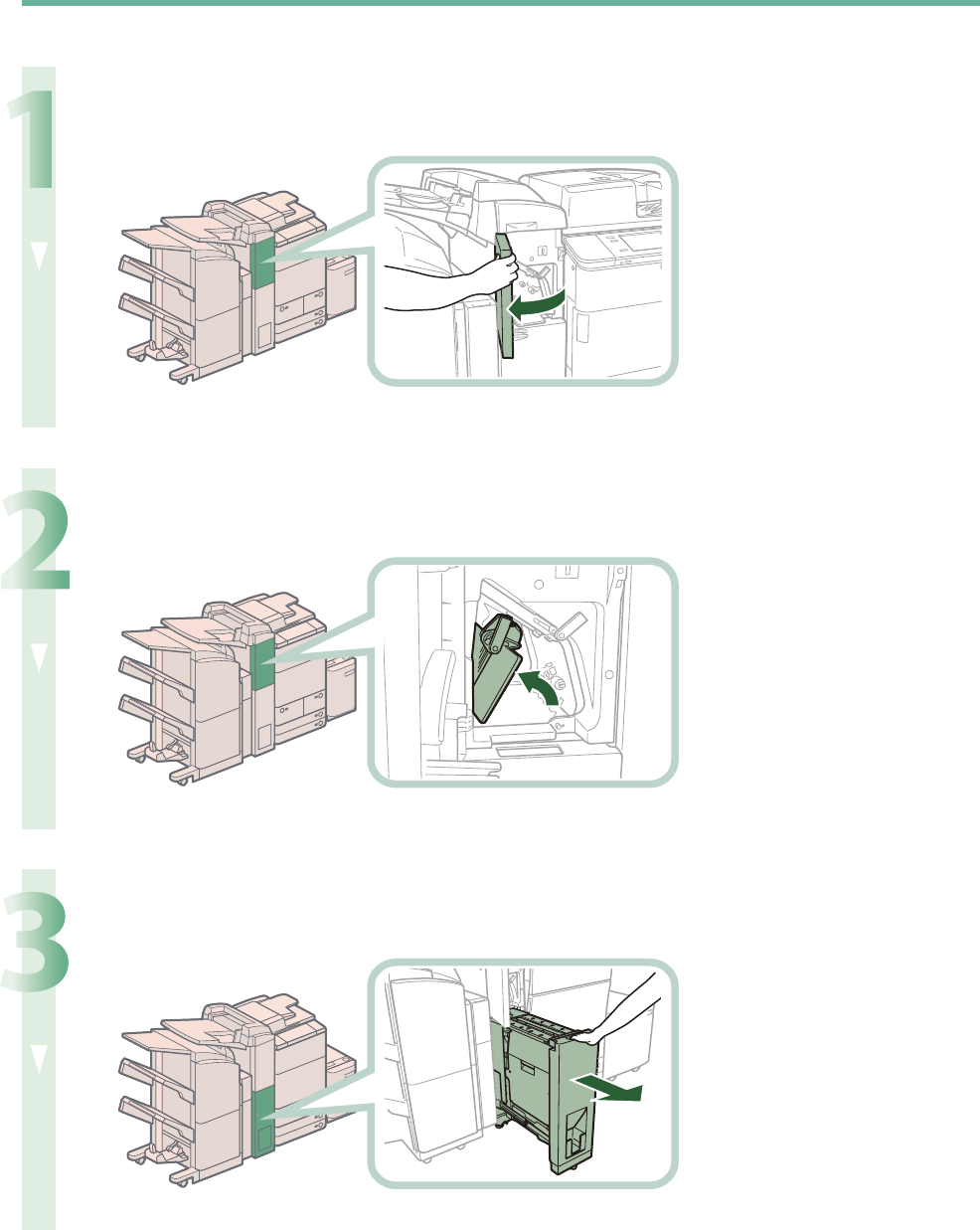 1

2

3