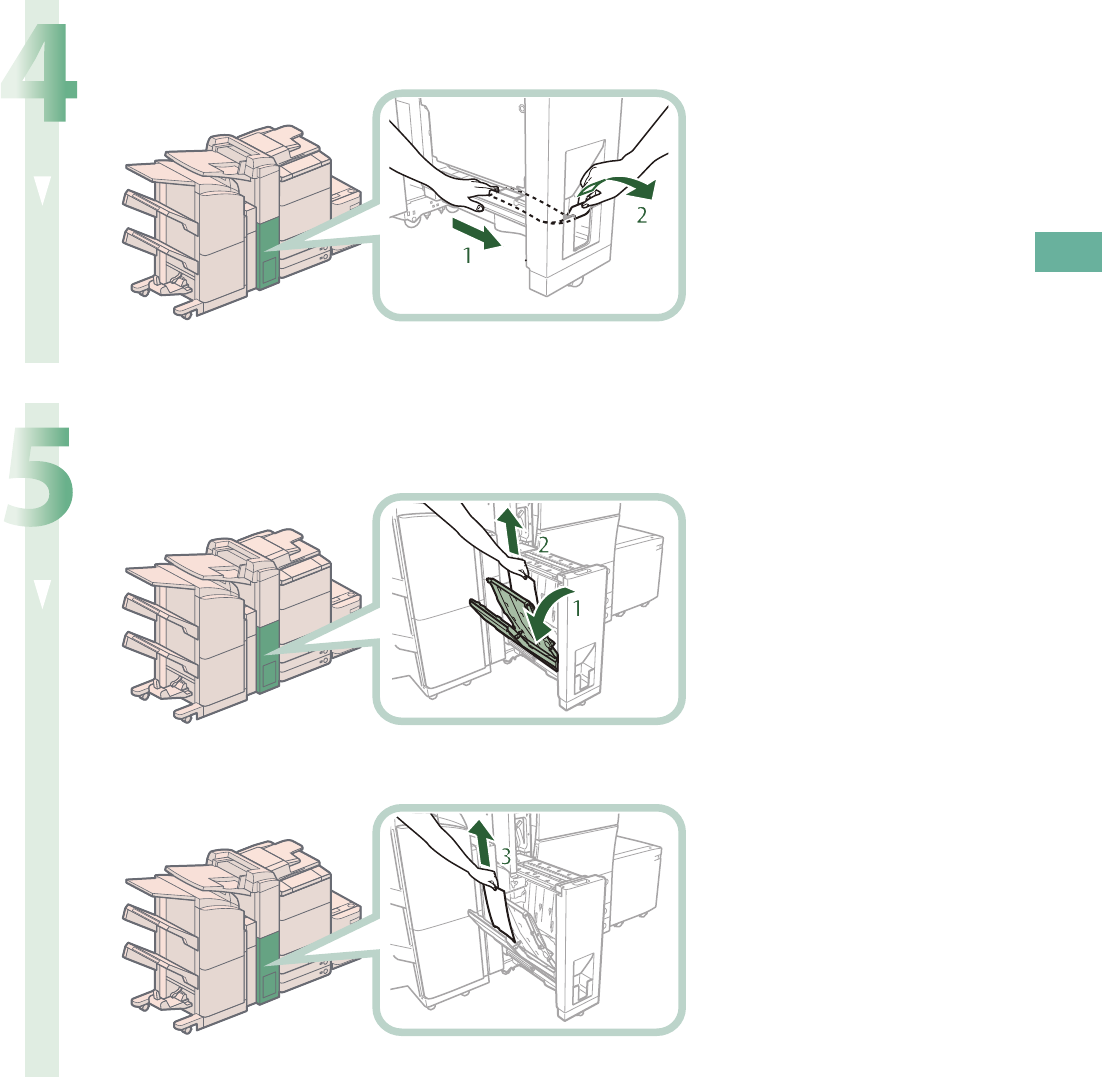 4

1

2

5

2

1

3