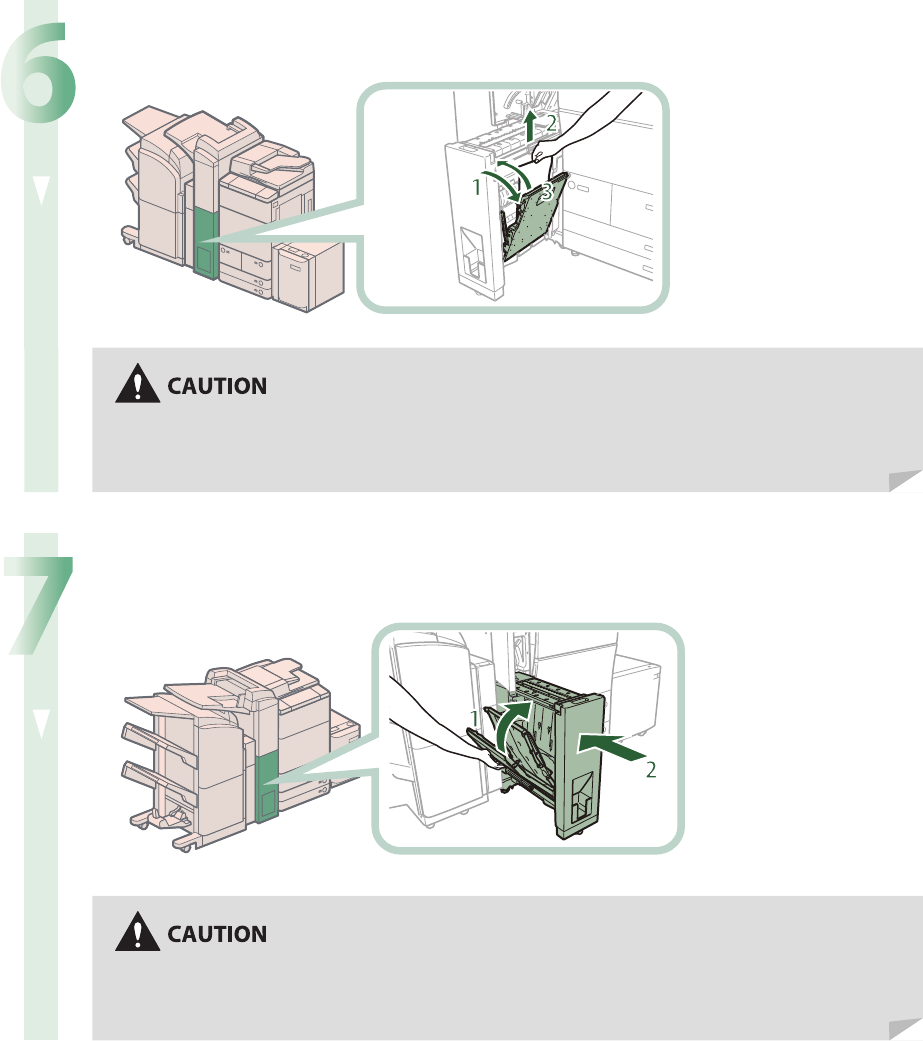 6

2

1

3

CAUTION

7

1

2

CAUTION