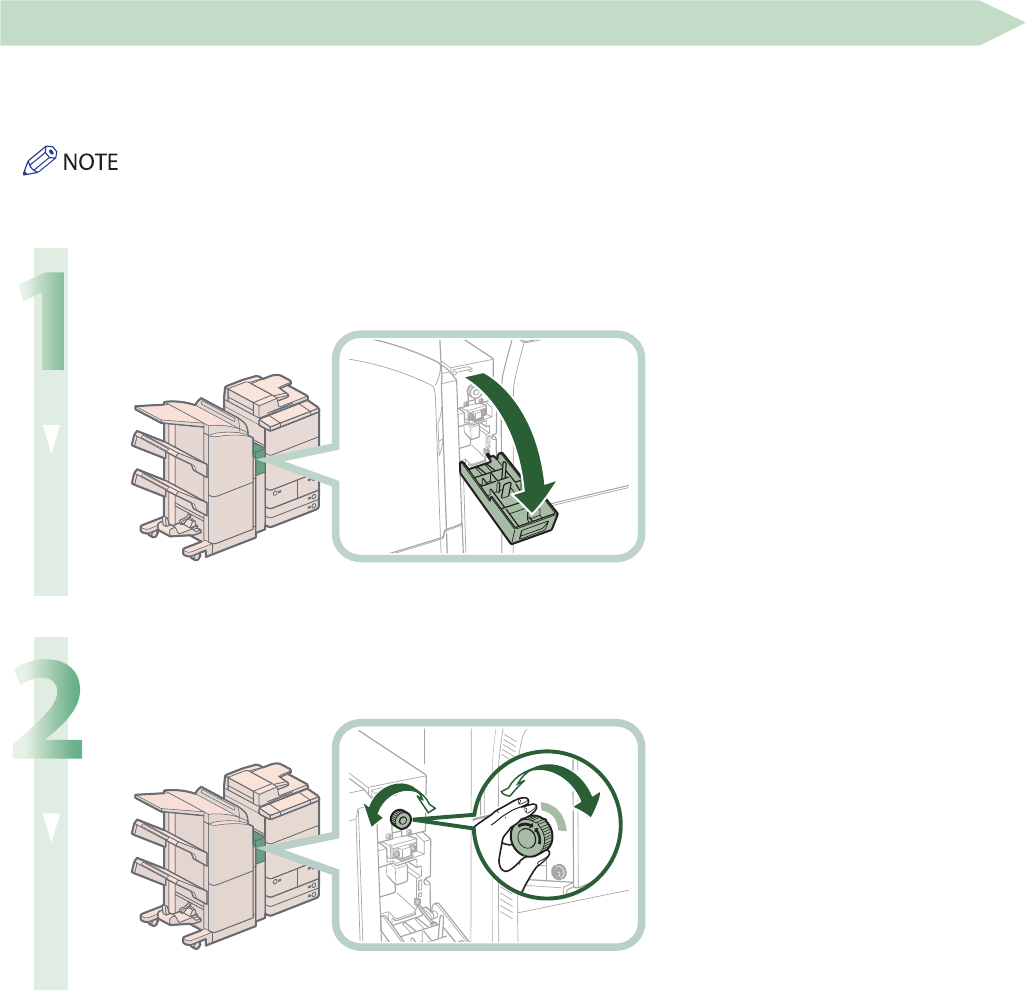 NOTE

1

2