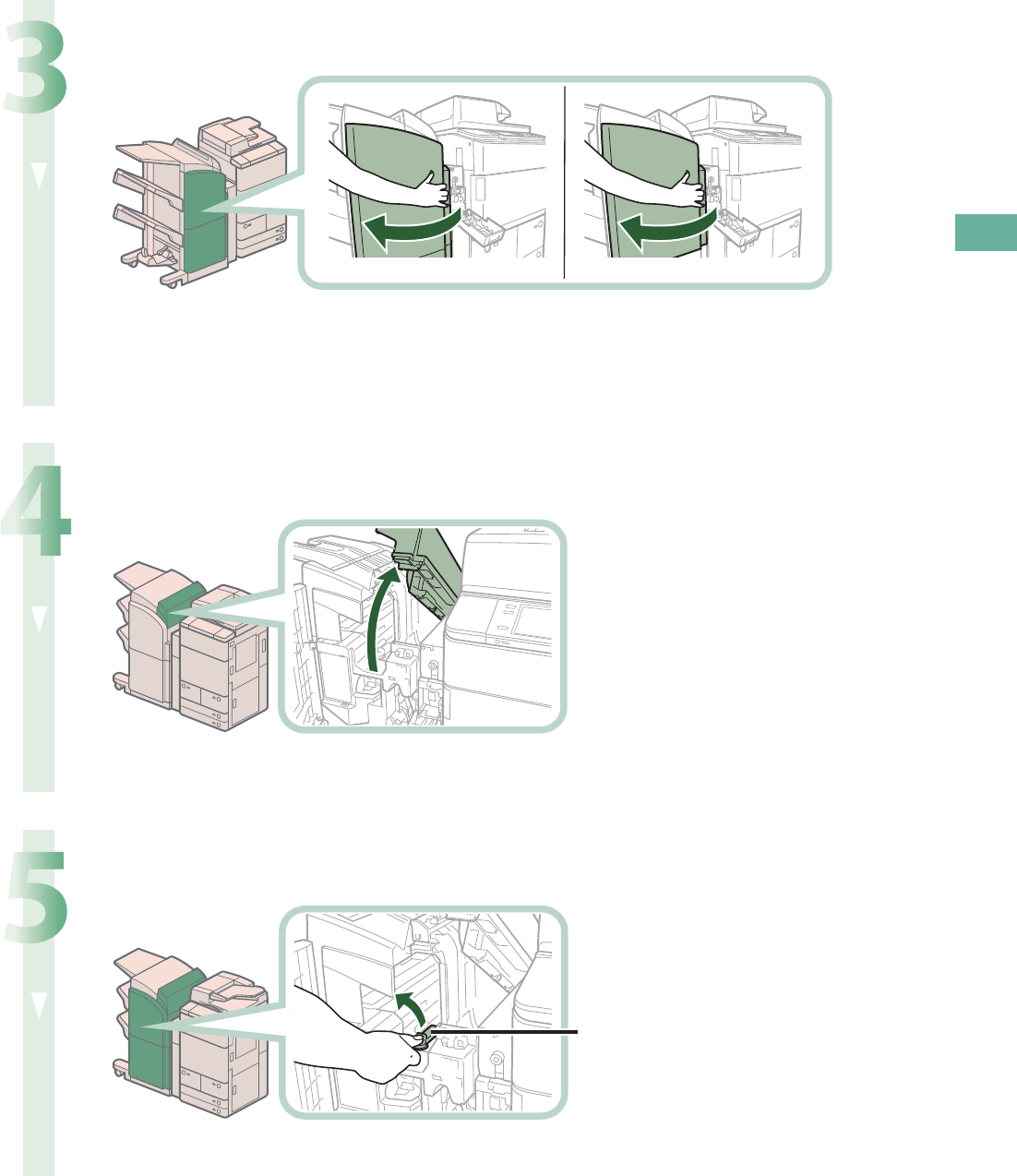 3

4

5