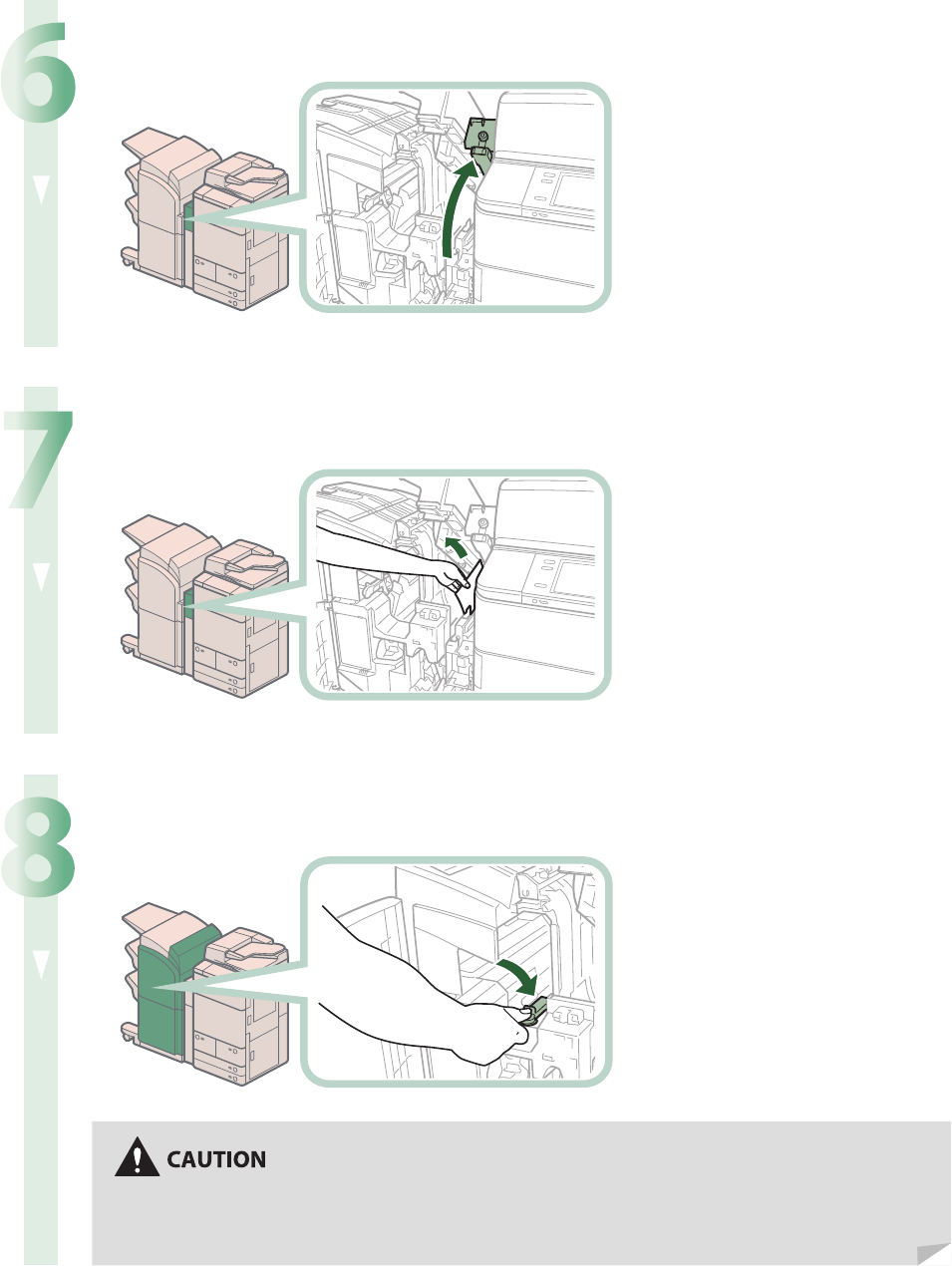 6

7

8

CAUTION