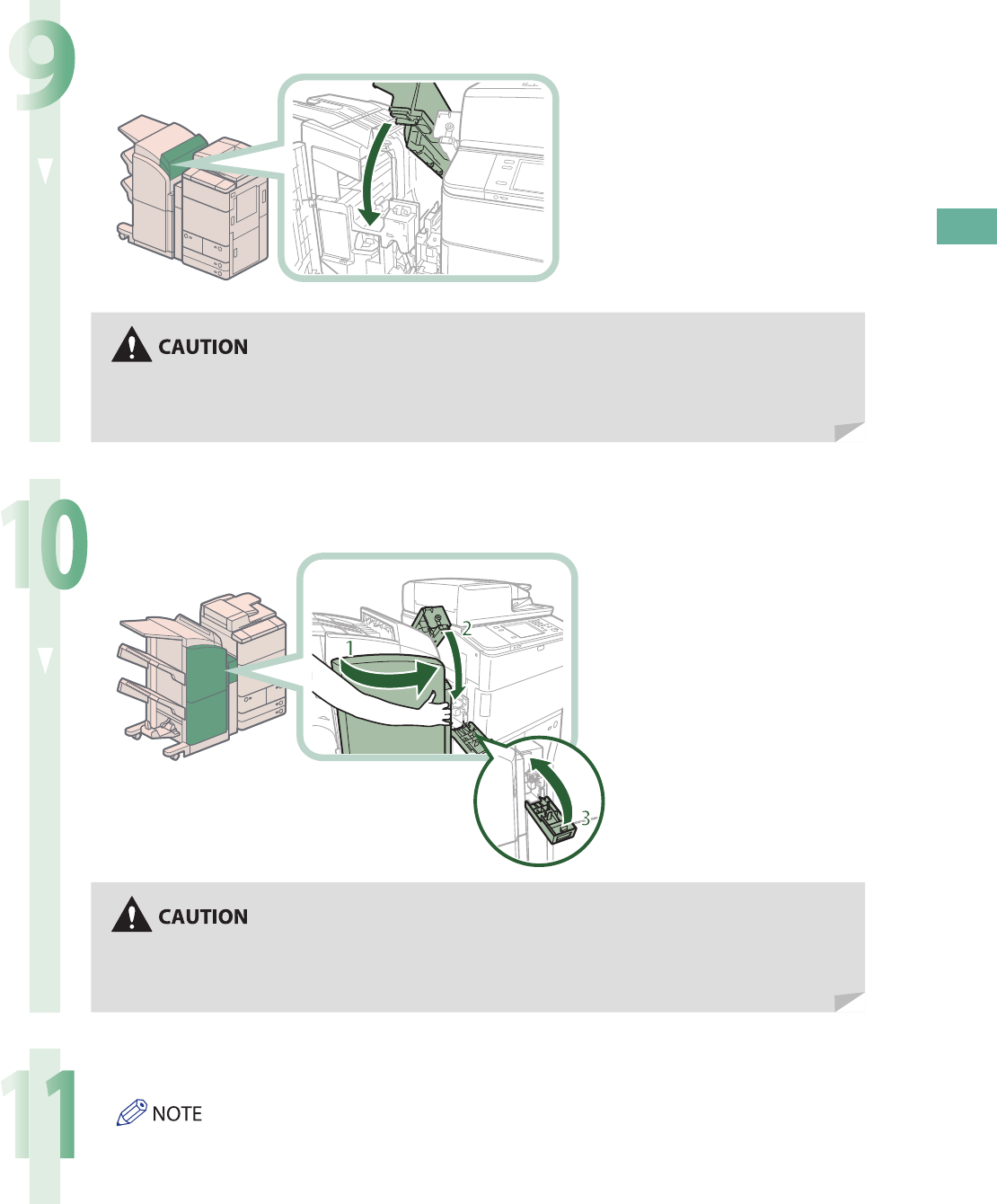 9

CAUTION

10

1

2

3

CAUTION

11

NOTE